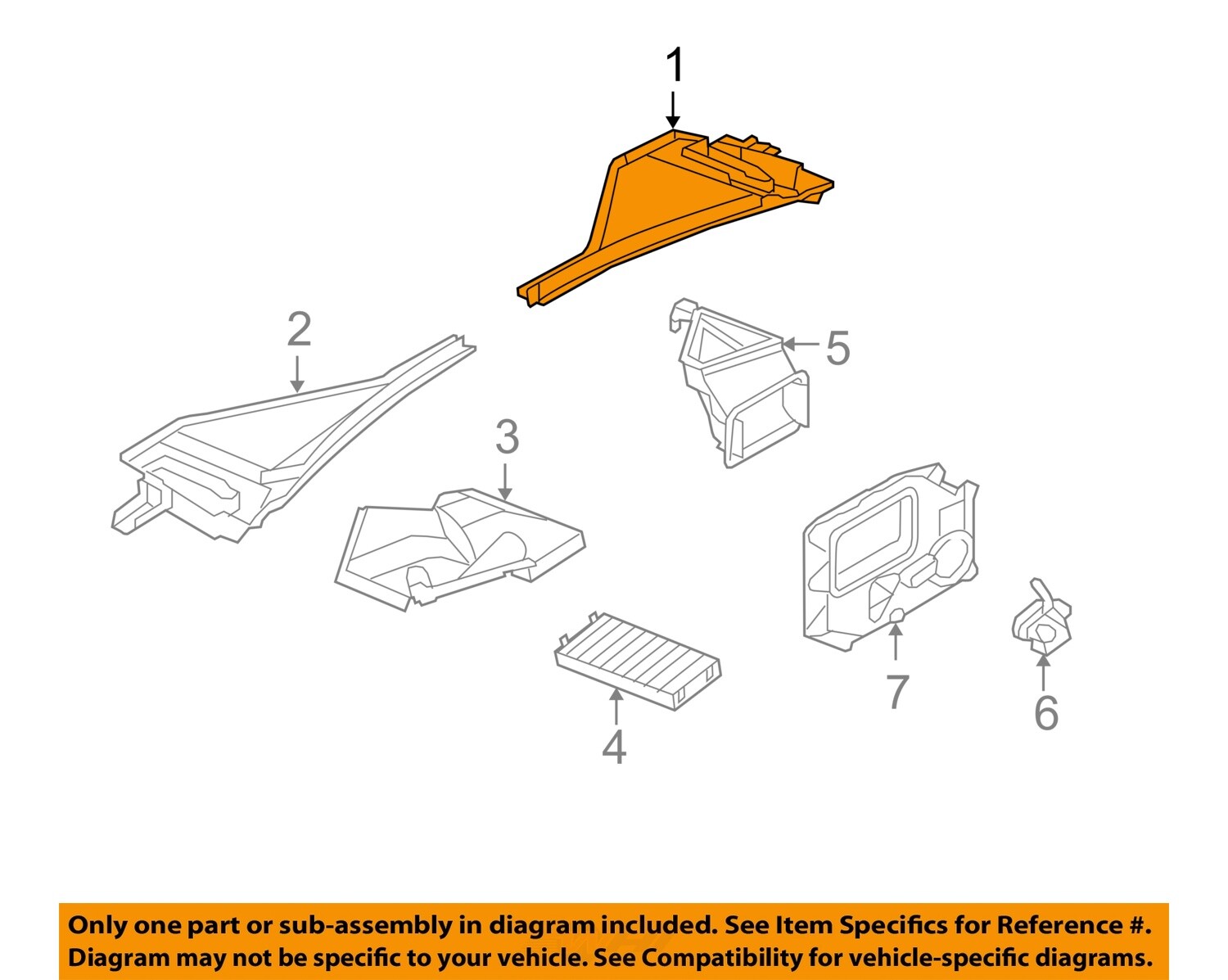 1

2

5

3

7

6

4

Only one part or sub-assembly in diagram included. See Item Specifics for Reference #. Diagram may not be specific to your vehicle. See Compatibility for vehicle-specific diagrams.