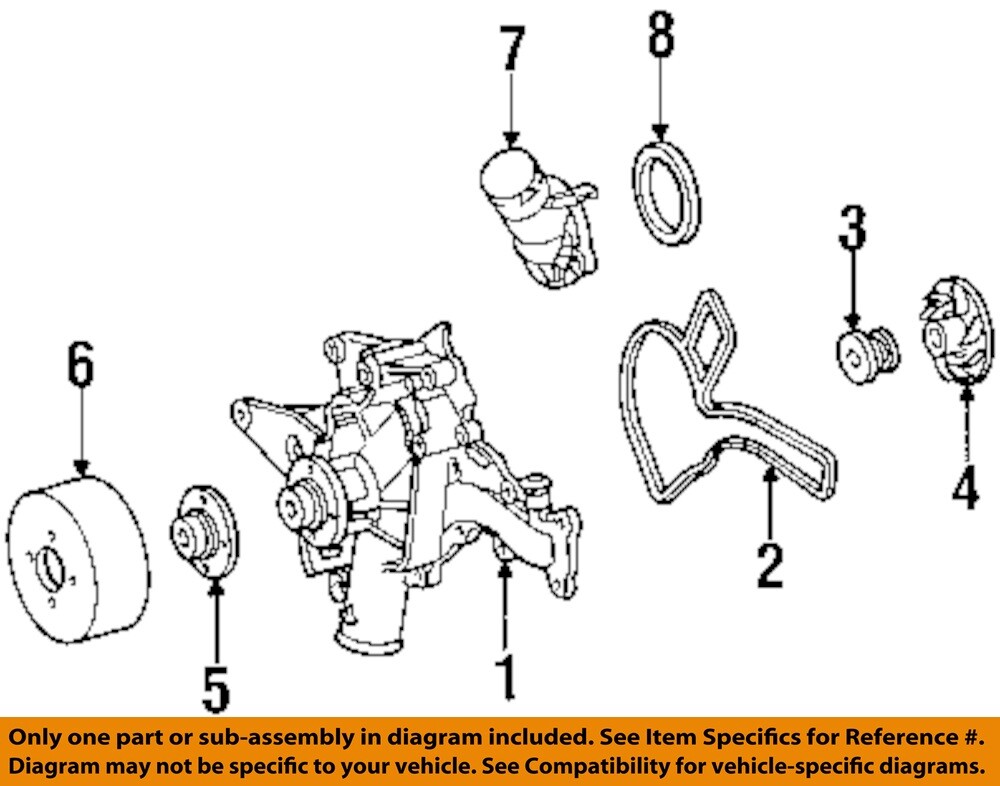 7
8
3
6
4
2
5
1

Only one part or sub-assembly in diagram included. See Item Specifics for Reference #.
Diagram may not be specific to your vehicle. See Compatibility for vehicle-specific diagrams.