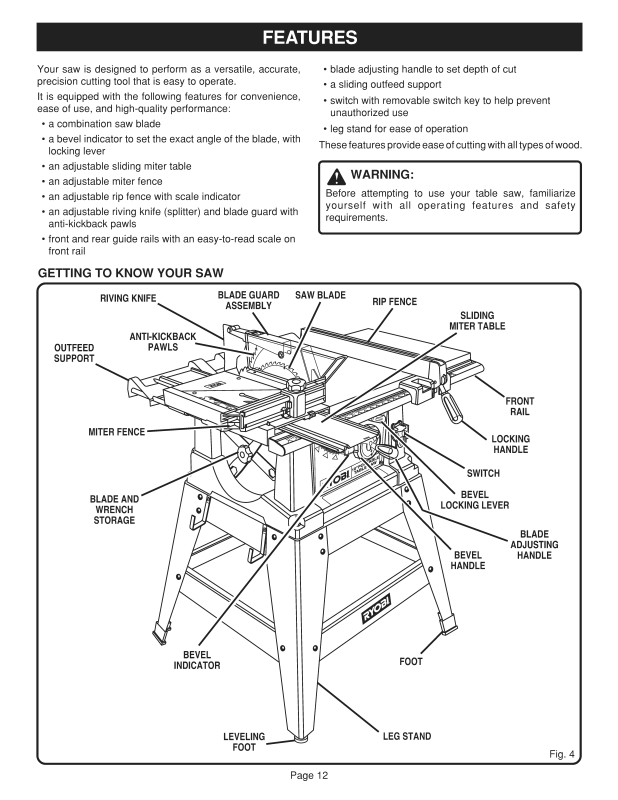 FEATURES

Your saw is designed to perform as a versatile, accurate, precision cutting tool that is easy to operate.

It is equipped with the following features for convenience, ease of use, and high-quality performance:

• a combination saw blade
• a bevel indicator to set the exact angle of the blade, with locking lever
• an adjustable sliding miter table
• an adjustable miter fence
• an adjustable rip fence with scale indicator
• an adjustable riving knife (splitter) and blade guard with anti-kickback pawls
• front and rear guide rails with an easy-to-read scale on front rail
• blade adjusting handle to set depth of cut
• a sliding outfeed support
• switch with removable switch key to help prevent unauthorized use
• leg stand for ease of operation

These features provide ease of cutting with all types of wood.

WARNING:
Before attempting to use your table saw, familiarize yourself with all operating features and safety requirements.

GETTING TO KNOW YOUR SAW

RIVING KNIFE
BLADE GUARD ASSEMBLY
SAW BLADE
RIP FENCE
SLIDING MITER TABLE
ANTI-KICKBACK PAWLS
OUTFEED SUPPORT
FRONT RAIL
MITER FENCE
LOCKING HANDLE
SWITCH
BEVEL LOCKING LEVER
BLADE AND WRENCH STORAGE
BLADE ADJUSTING HANDLE
BEVEL HANDLE
RYOBI
RYOBI
BEVEL INDICATOR
FOOT
LEVELING FOOT
LEG STAND
Fig. 4

Page 12