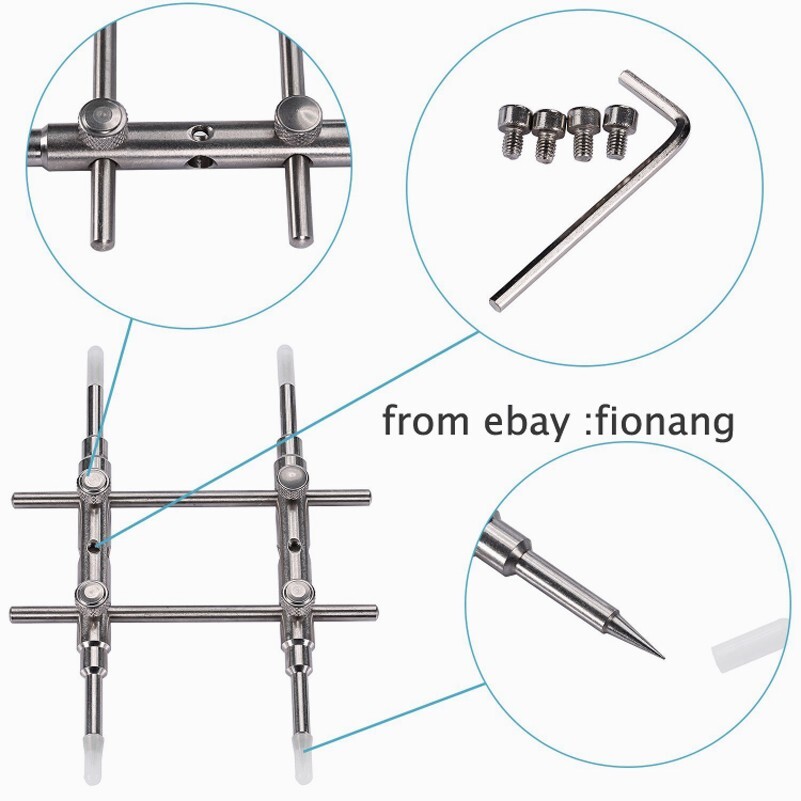 from ebay :fionang