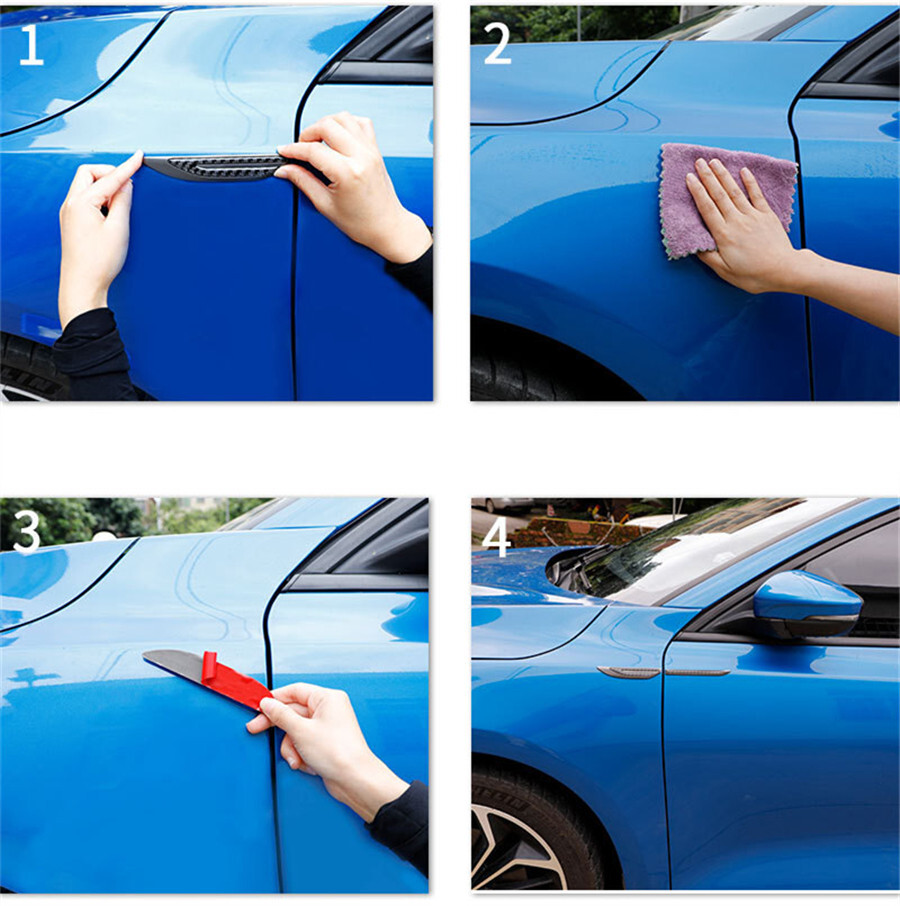 1

2

3

4