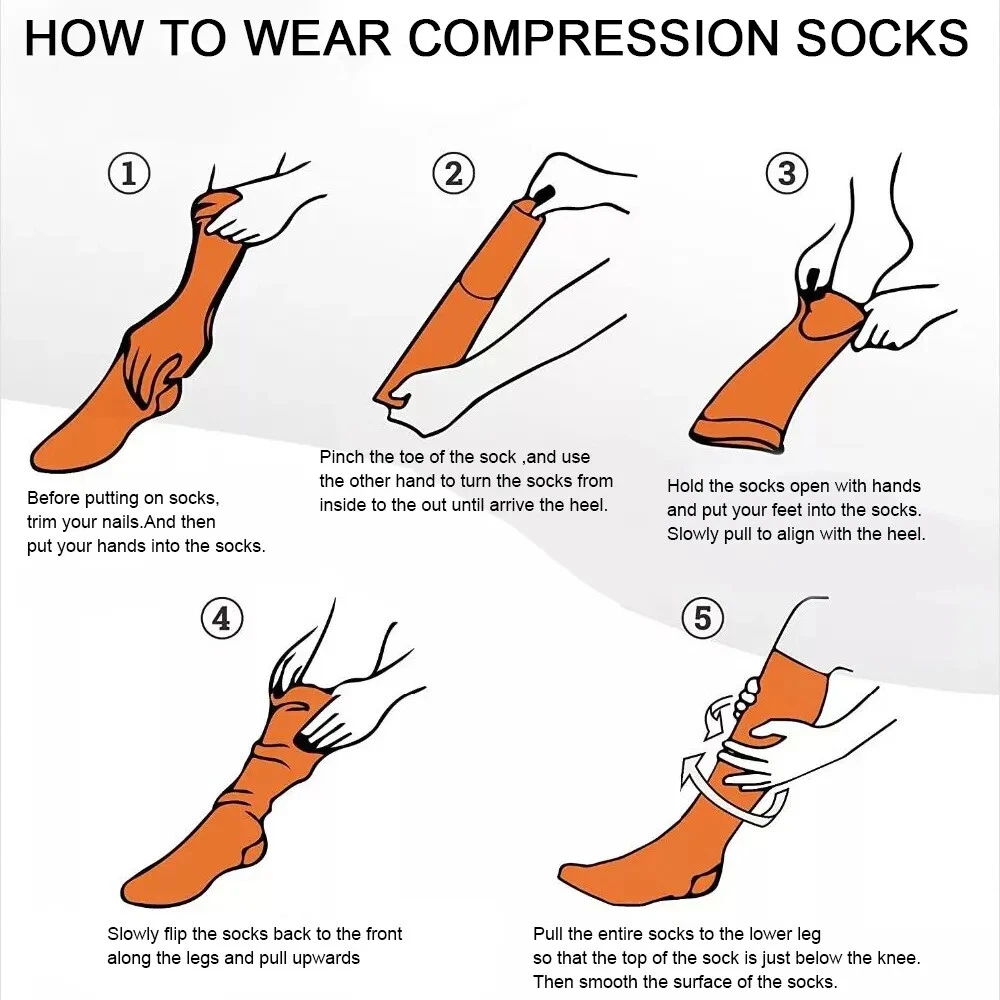 HOW TO WEAR COMPRESSION SOCKS

①

Before putting on socks, trim your nails.And then put your hands into the socks.

②

Pinch the toe of the sock ,and use the other hand to turn the socks from inside to the out until arrive the heel.

③

Hold the socks open with hands and put your feet into the socks. Slowly pull to align with the heel.

④

Slowly flip the socks back to the front along the legs and pull upwards

⑤

Pull the entire socks to the lower leg so that the top of the sock is just below the knee. Then smooth the surface of the socks.