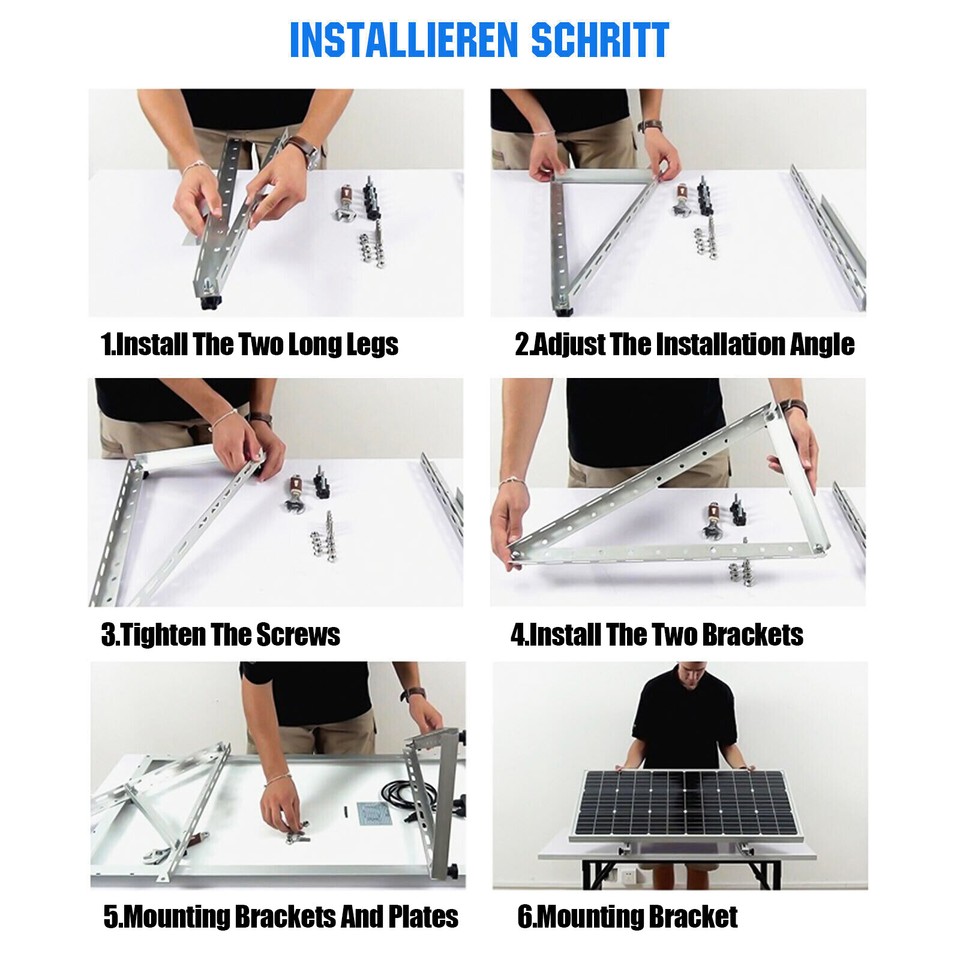 INSTALLIEREN SCHRITT

1.Install The Two Long Legs

2.Adjust The Installation Angle

3.Tighten The Screws

4.Install The Two Brackets

5.Mounting Brackets And Plates

6.Mounting Bracket