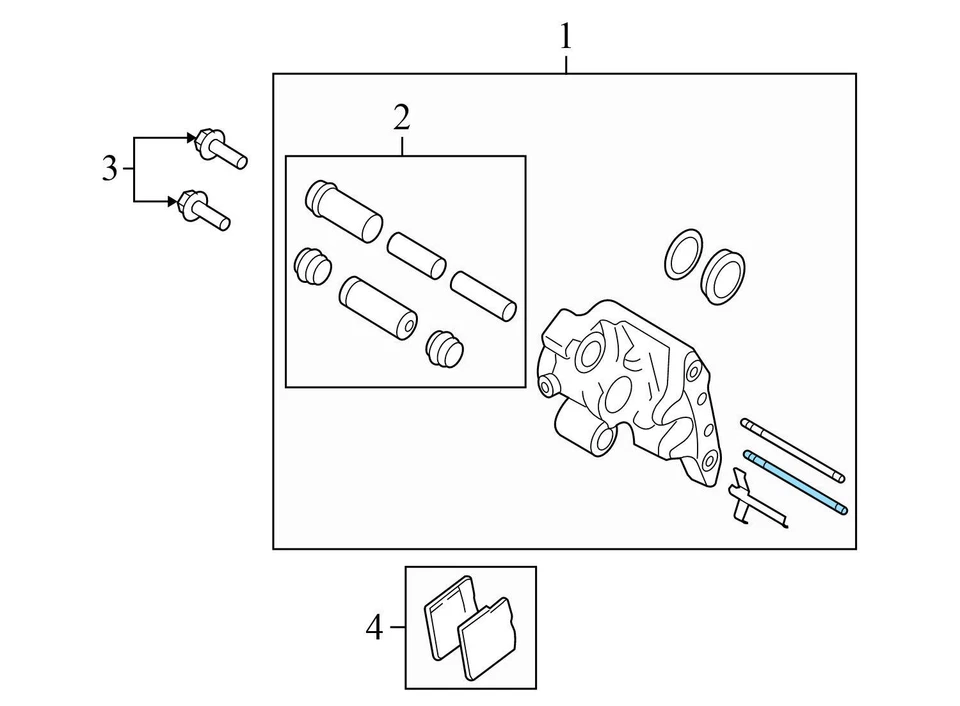 1
2
3
4