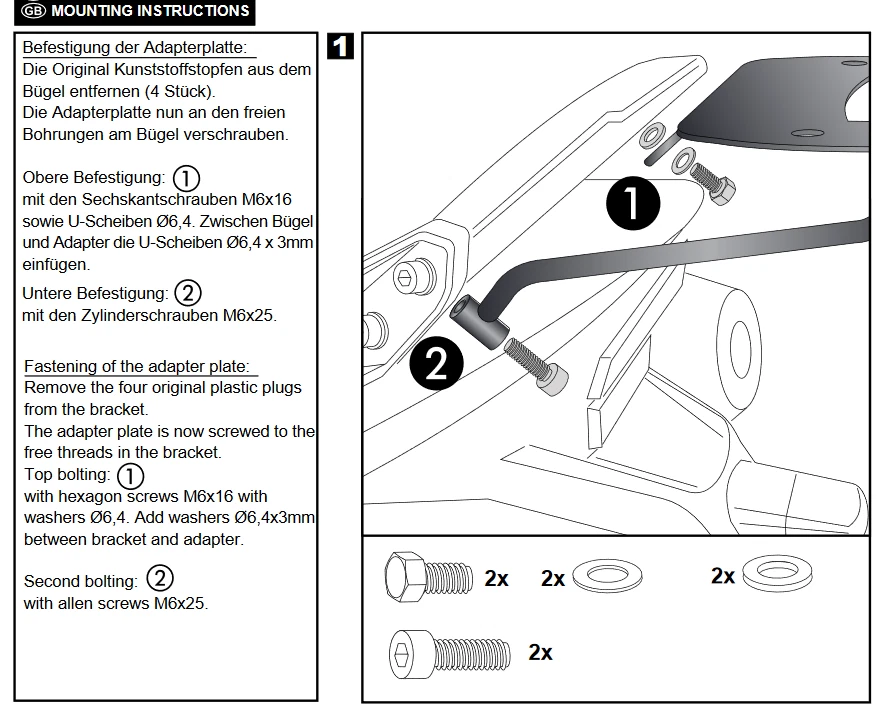 GB MOUNTING INSTRUCTIONS

Befestigung der Adapterplatte:
Die Original Kunststoffstopfen aus dem Bügel entfernen (4 Stück).
Die Adapterplatte nun an den freien Bohrungen am Bügel verschrauben.

Obere Befestigung: 1
mit den Sechskantschrauben M6x16 sowie U-Scheiben Ø6,4. Zwischen Bügel und Adapter die U-Scheiben Ø6,4 x 3mm einfügen.

Untere Befestigung: 2
mit den Zylinderschrauben M6x25.

Fastening of the adapter plate:
Remove the four original plastic plugs from the bracket.
The adapter plate is now screwed to the free threads in the bracket.
Top bolting: 1
with hexagon screws M6x16 with washers Ø6,4. Add washers Ø6,4x3mm between bracket and adapter.

Second bolting: 2
with allen screws M6x25.

1

1

2

2x 2x 2x

2x