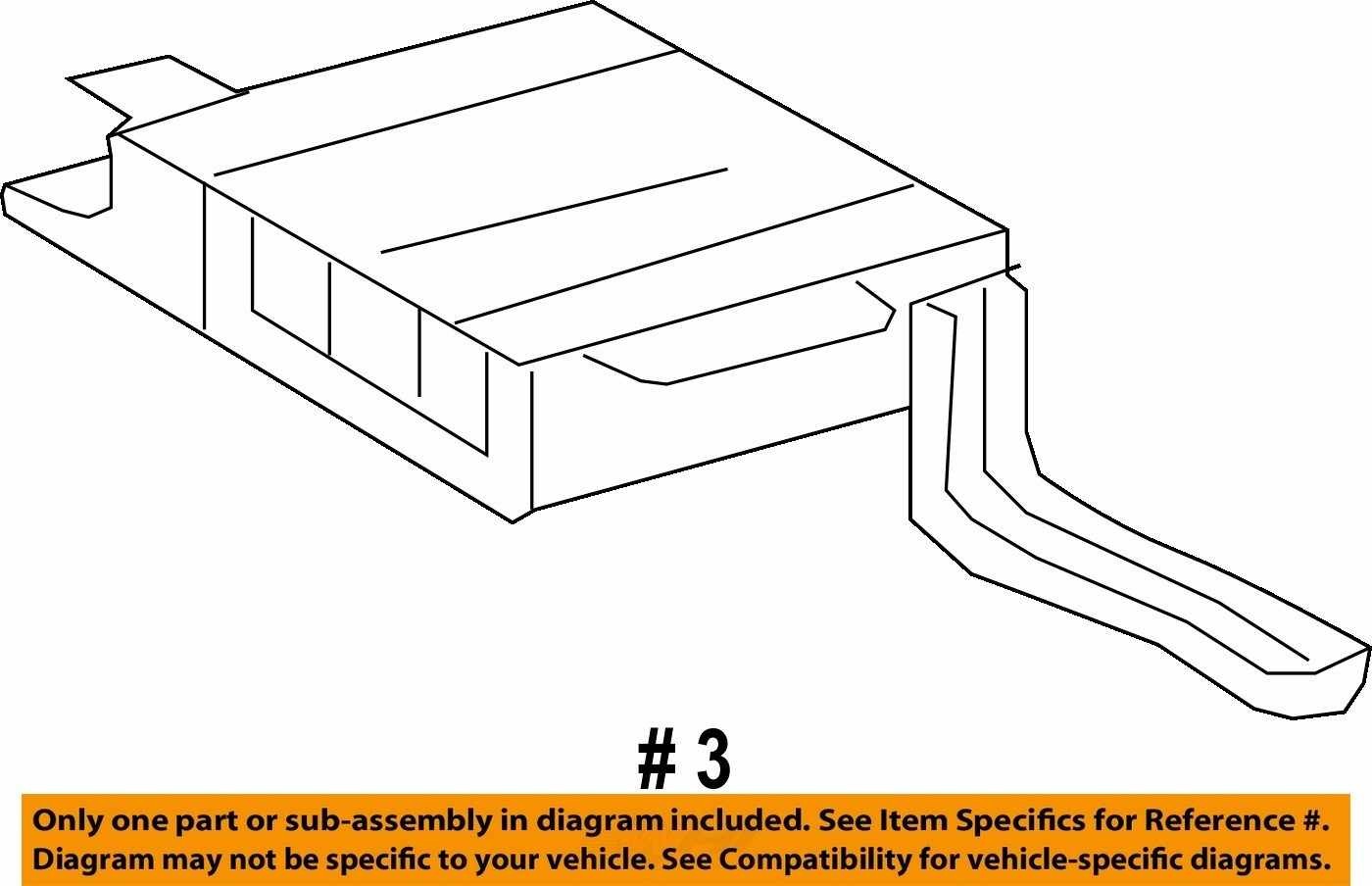 # 3

Only one part or sub-assembly in diagram included. See Item Specifics for Reference #.
Diagram may not be specific to your vehicle. See Compatibility for vehicle-specific diagrams.