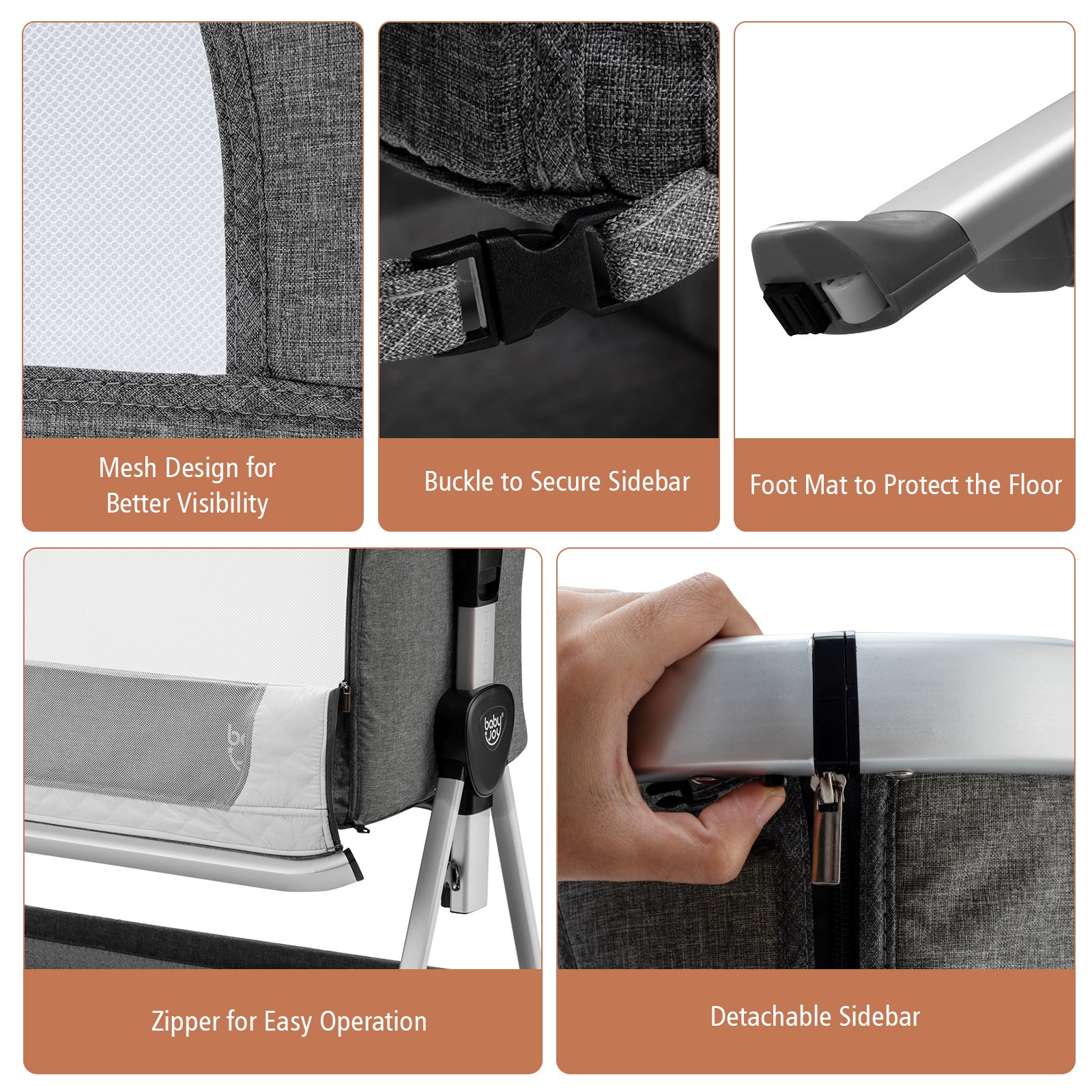 Mesh Design for Better Visibility

Buckle to Secure Sidebar

Foot Mat to Protect the Floor

baby joy

Zipper for Easy Operation

Detachable Sidebar