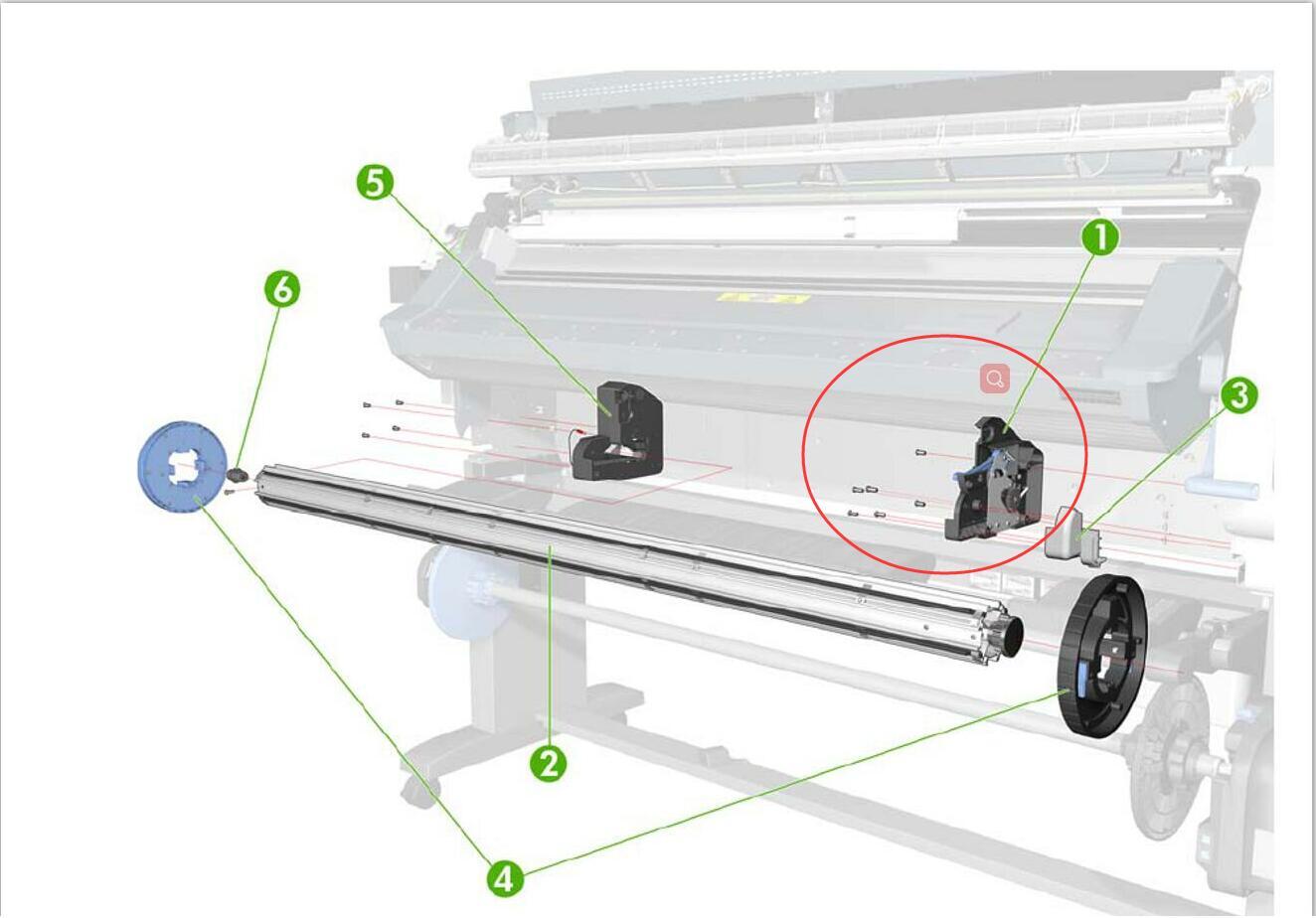 5

6

1

3

2

4