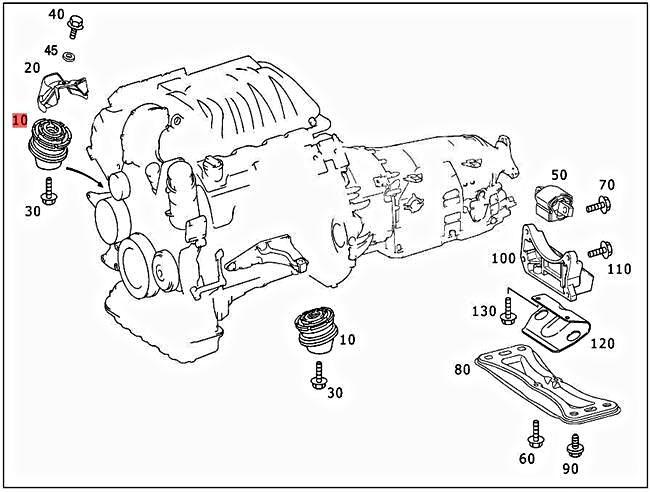 40
45
20
10
30
50
70
100
110
130
120
10
30
80
60
90