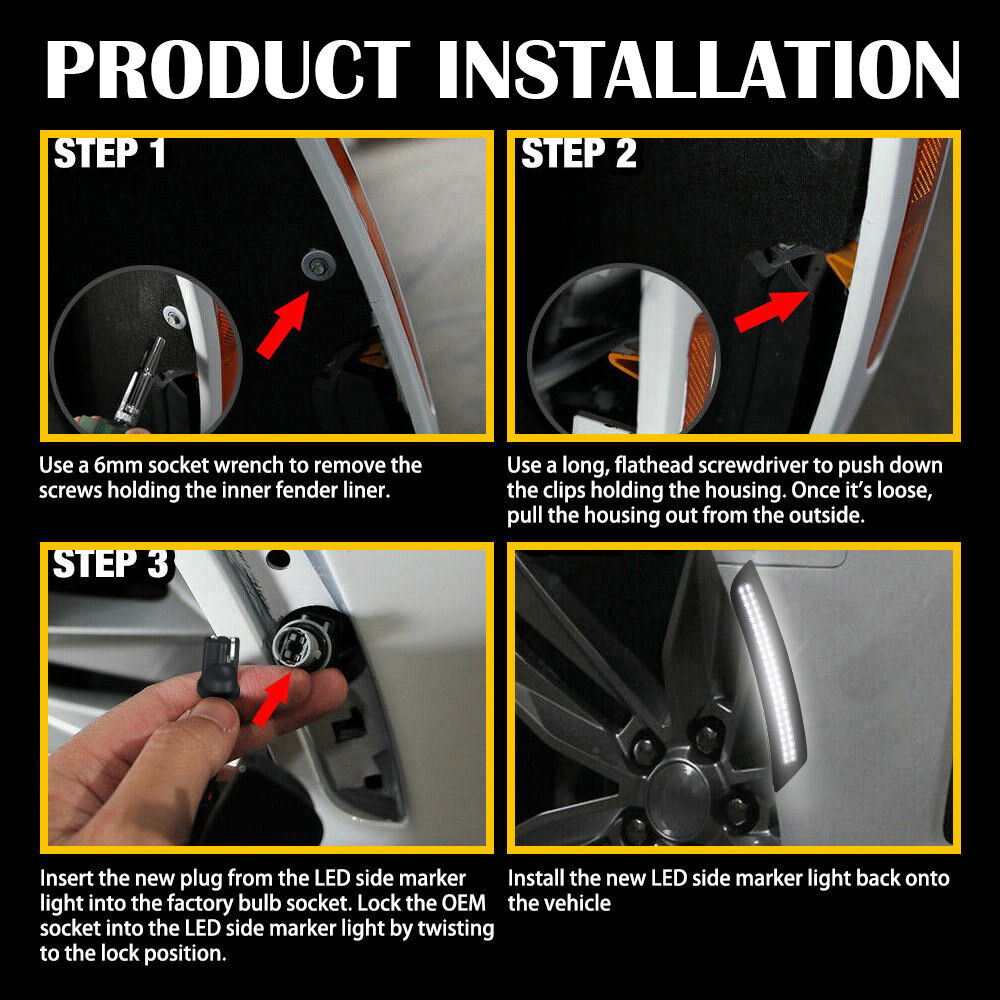 PRODUCT INSTALLATION

STEP 1

Use a 6mm socket wrench to remove the screws holding the inner fender liner.

STEP 2

Use a long, flathead screwdriver to push down the clips holding the housing. Once it's loose, pull the housing out from the outside.

STEP 3

Insert the new plug from the LED side marker light into the factory bulb socket. Lock the OEM socket into the LED side marker light by twisting to the lock position.

Install the new LED side marker light back onto the vehicle