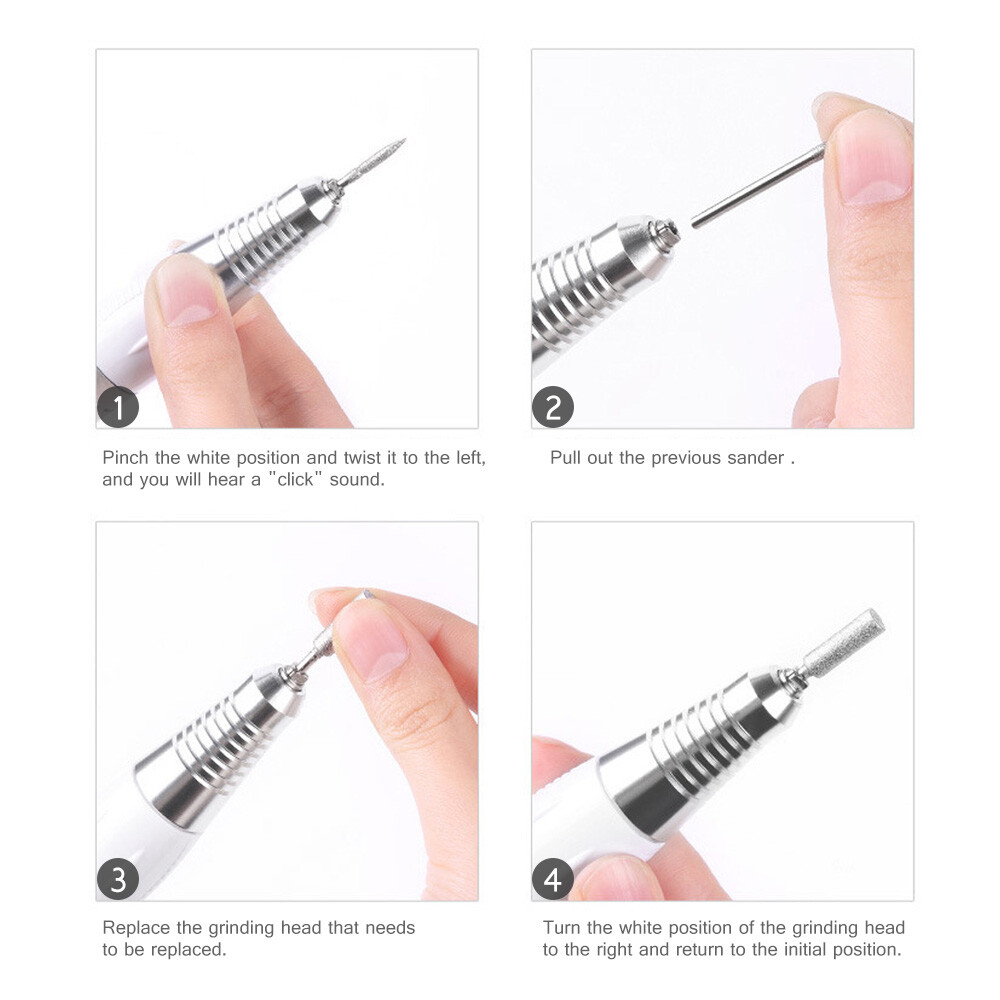 1

Pinch the white position and twist it to the left, and you will hear a "click" sound.

2

Pull out the previous sander .

3

Replace the grinding head that needs to be replaced.

4

Turn the white position of the grinding head to the right and return to the initial position.