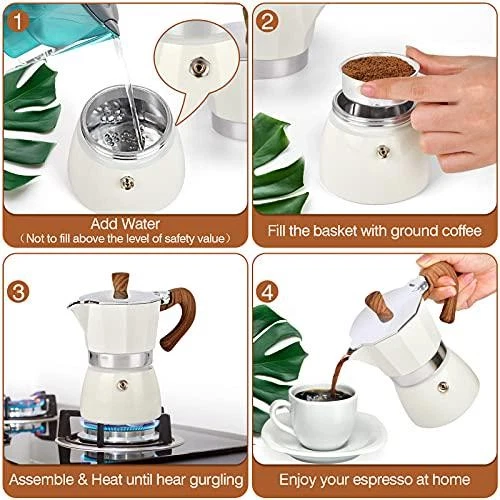 1

Add Water
（Not to fill above the level of safety value）

2

Fill the basket with ground coffee

3

Assemble & Heat until hear gurgling

4

Enjoy your espresso at home