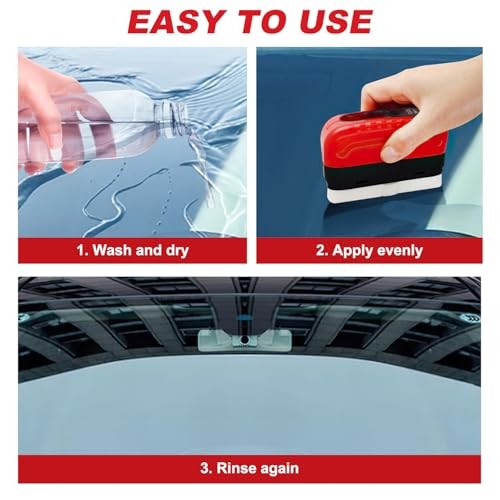 EASY TO USE

1. Wash and dry

2. Apply evenly

3. Rinse again