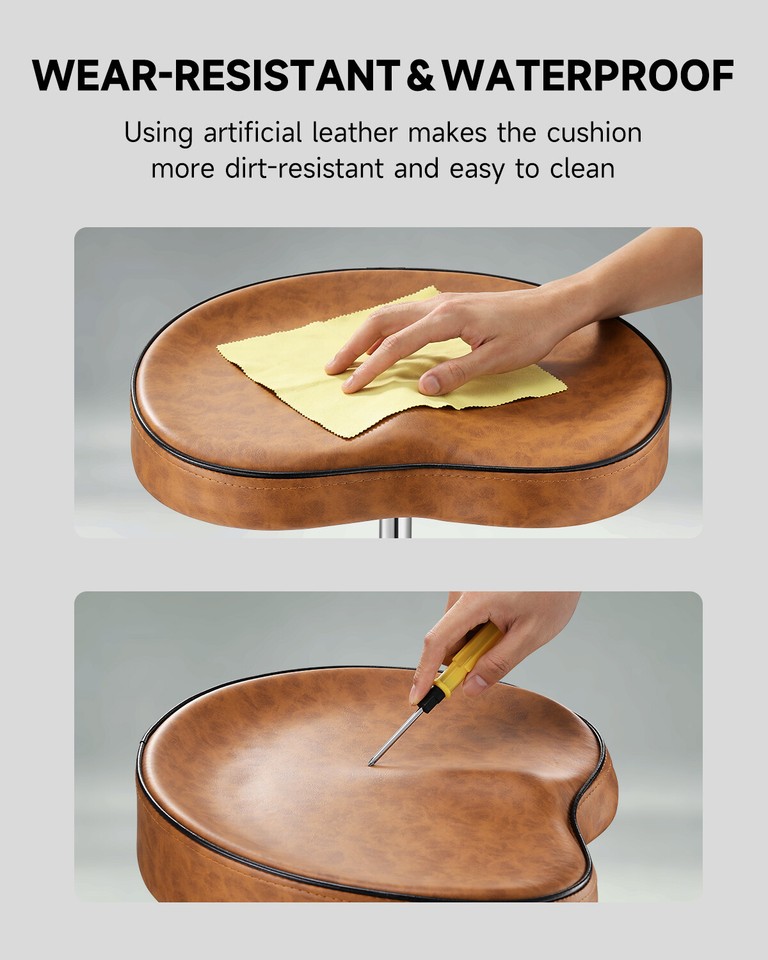 WEAR-RESISTANT & WATERPROOF

Using artificial leather makes the cushion more dirt-resistant and easy to clean