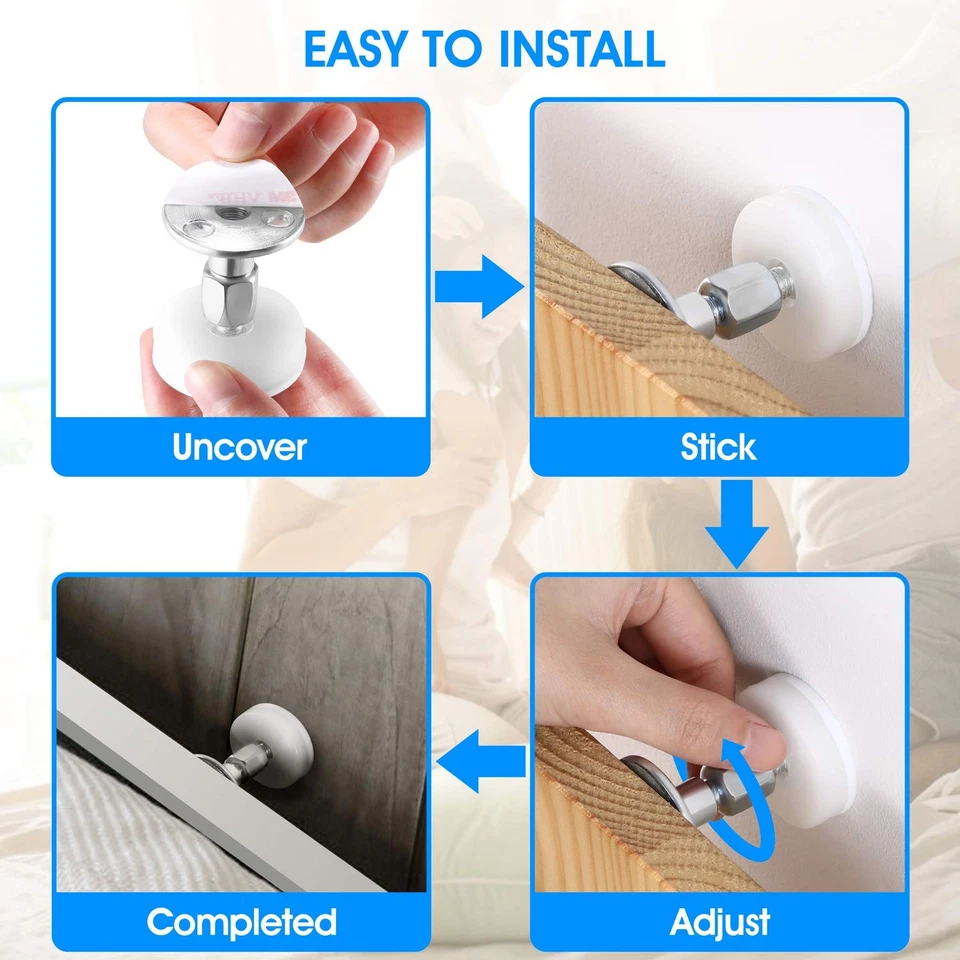 EASY TO INSTALL

Uncover

Stick

Adjust

Completed