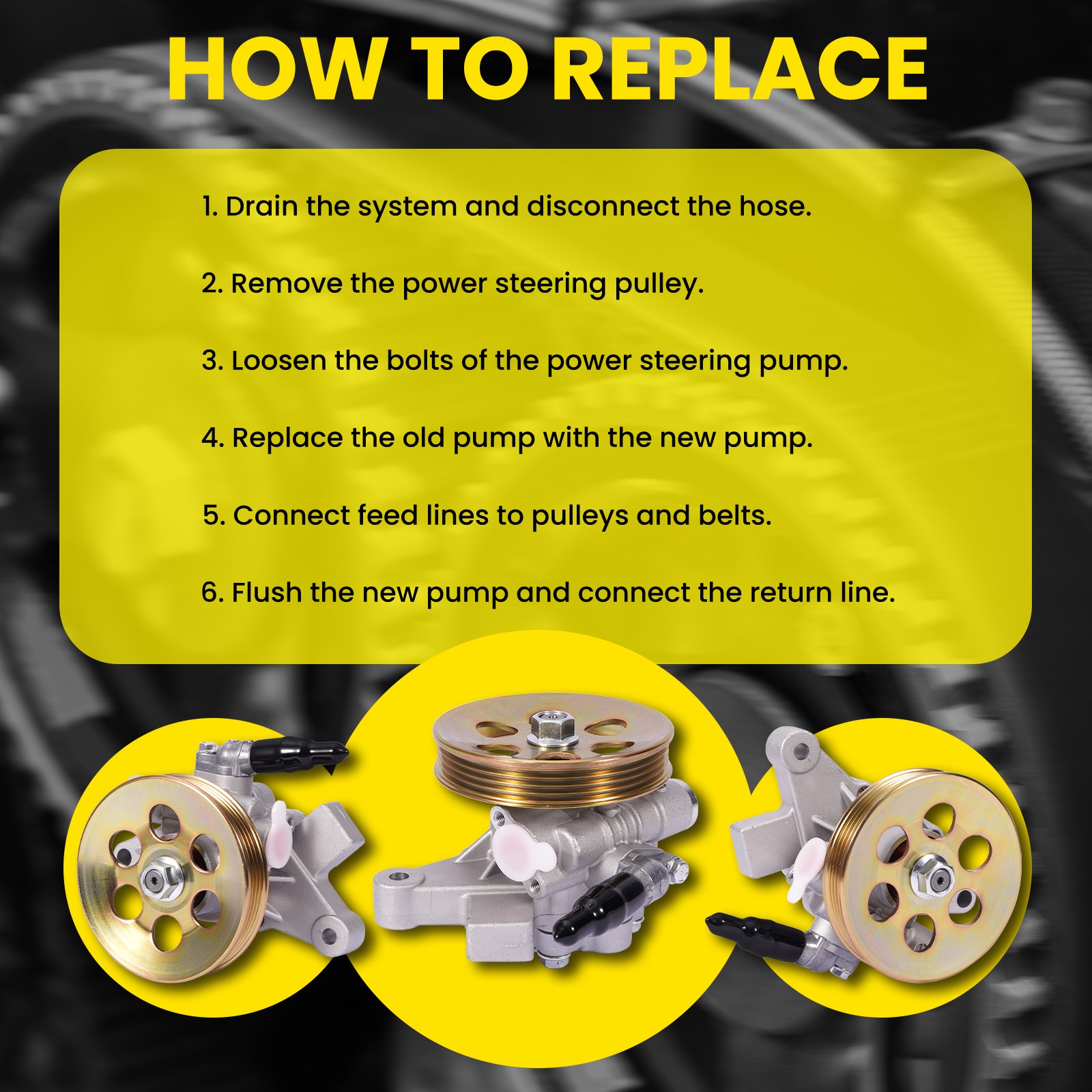 HOW TO REPLACE

1. Drain the system and disconnect the hose.

2. Remove the power steering pulley.

3. Loosen the bolts of the power steering pump.

4. Replace the old pump with the new pump.

5. Connect feed lines to pulleys and belts.

6. Flush the new pump and connect the return line.