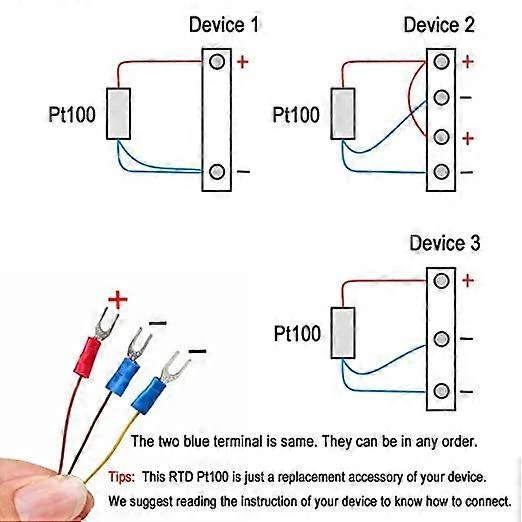 Device 1

Pt100

+

−

Device 2

Pt100

+

−

+

−

Device 3

Pt100

+

−

−

+

−

−

The two blue terminal is same. They can be in any order.

Tips: This RTD Pt100 is just a replacement accessory of your device.

We suggest reading the instruction of your device to know how to connect.