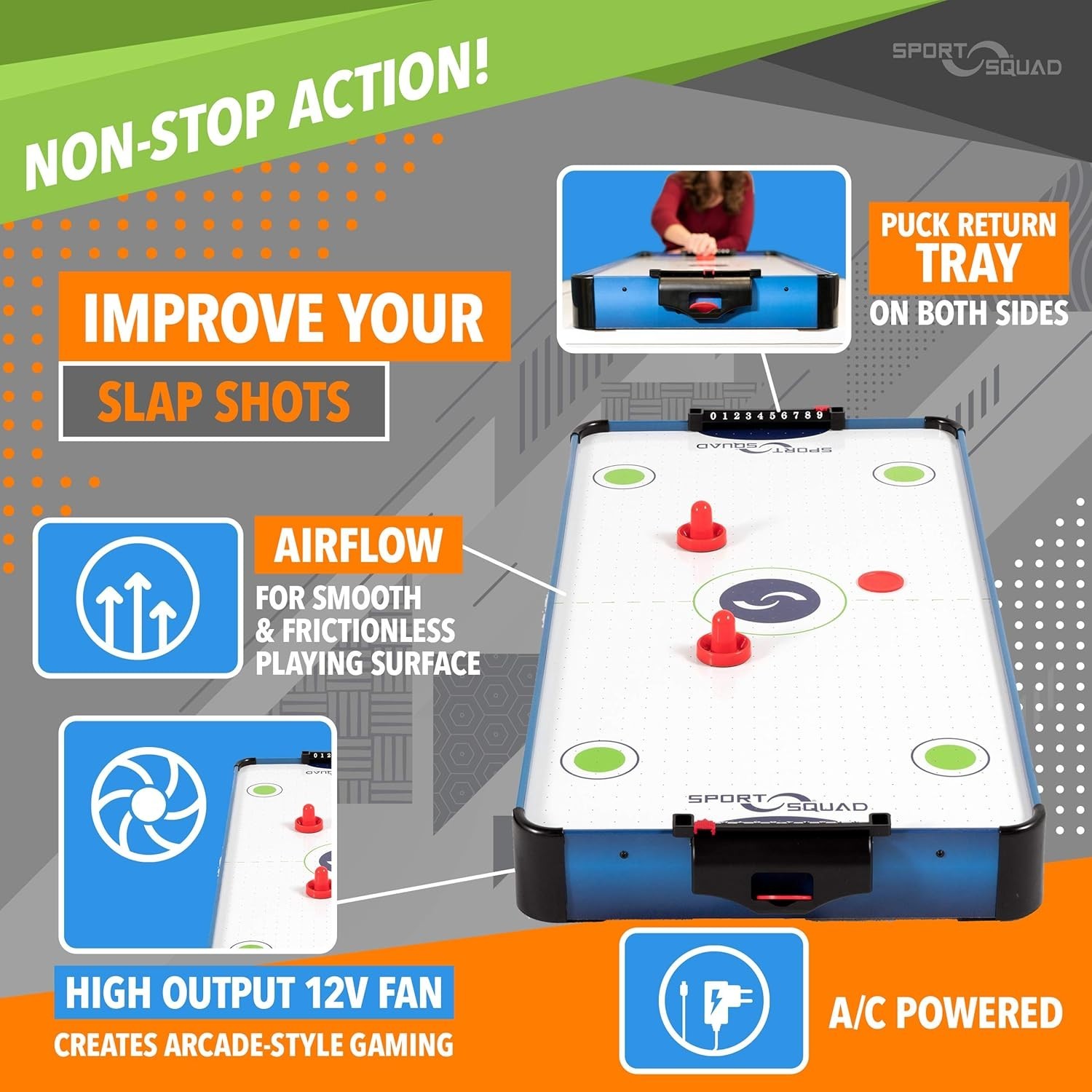 NON-STOP ACTION!

SPORT SQUAD

IMPROVE YOUR
SLAP SHOTS

PUCK RETURN TRAY
ON BOTH SIDES

0 1 2 3 4 5 6 7 8 9

SPORT SQUAD

AIRFLOW
FOR SMOOTH & FRICTIONLESS PLAYING SURFACE

SPORT SQUAD

HIGH OUTPUT 12V FAN
CREATES ARCADE-STYLE GAMING

A/C POWERED