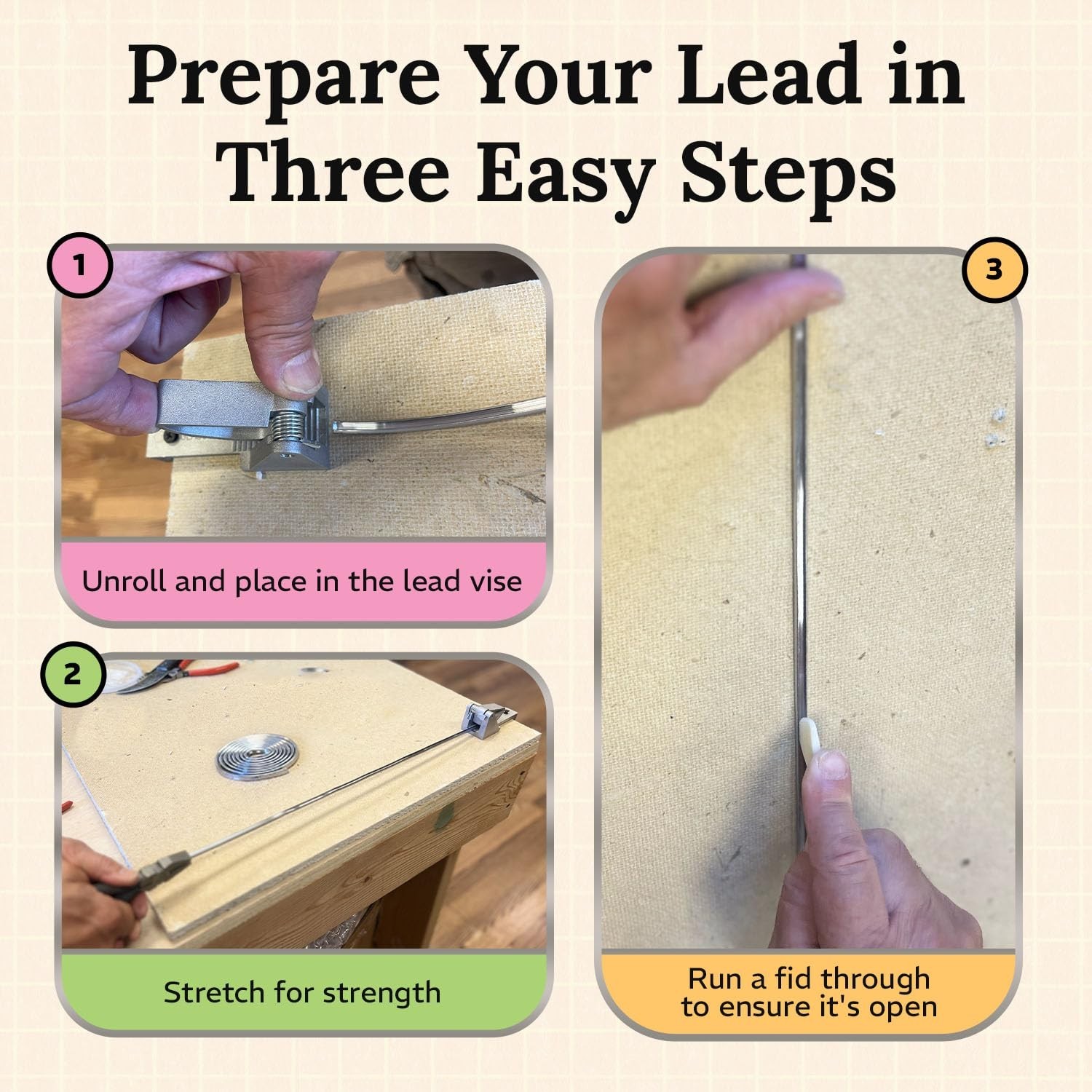 Prepare Your Lead in Three Easy Steps

1

Unroll and place in the lead vise

2

Stretch for strength

3

Run a fid through to ensure it's open