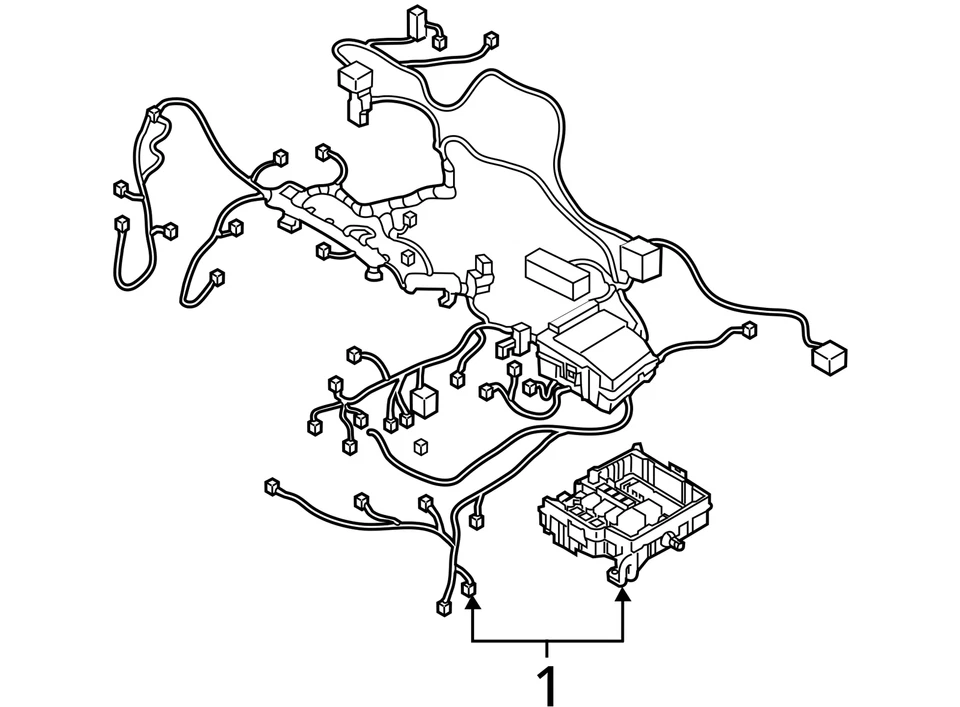 1