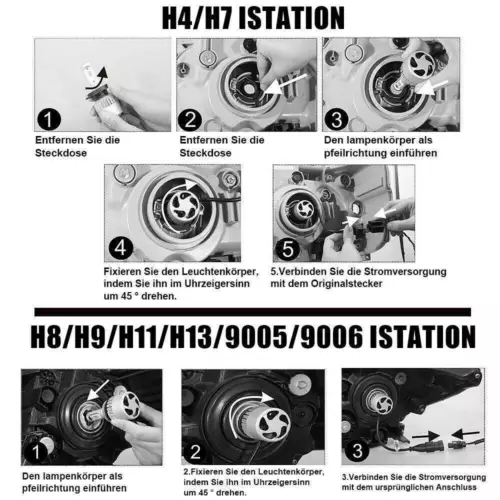 H4/H7 ISTATION

1
Entfernen Sie die Steckdose

2
Entfernen Sie die Steckdose

3
Den lampenkörper als pfeilrichtung einführen

4
Fixieren Sie den Leuchtenkörper, indem Sie ihn im Uhrzeigersinn um 45 ° drehen.

5
5.Verbinden Sie die Stromversorgung mit dem Originalstecker

H8/H9/H11/H13/9005/9006 ISTATION

1
Den lampenkörper als pfeilrichtung einführen

2
2.Fixieren Sie den Leuchtenkörper, indem Sie ihn im Uhrzeigersinn um 45 ° drehen.

3
3.Verbinden Sie die Stromversorgung mit dem ursprünglichen Anschluss