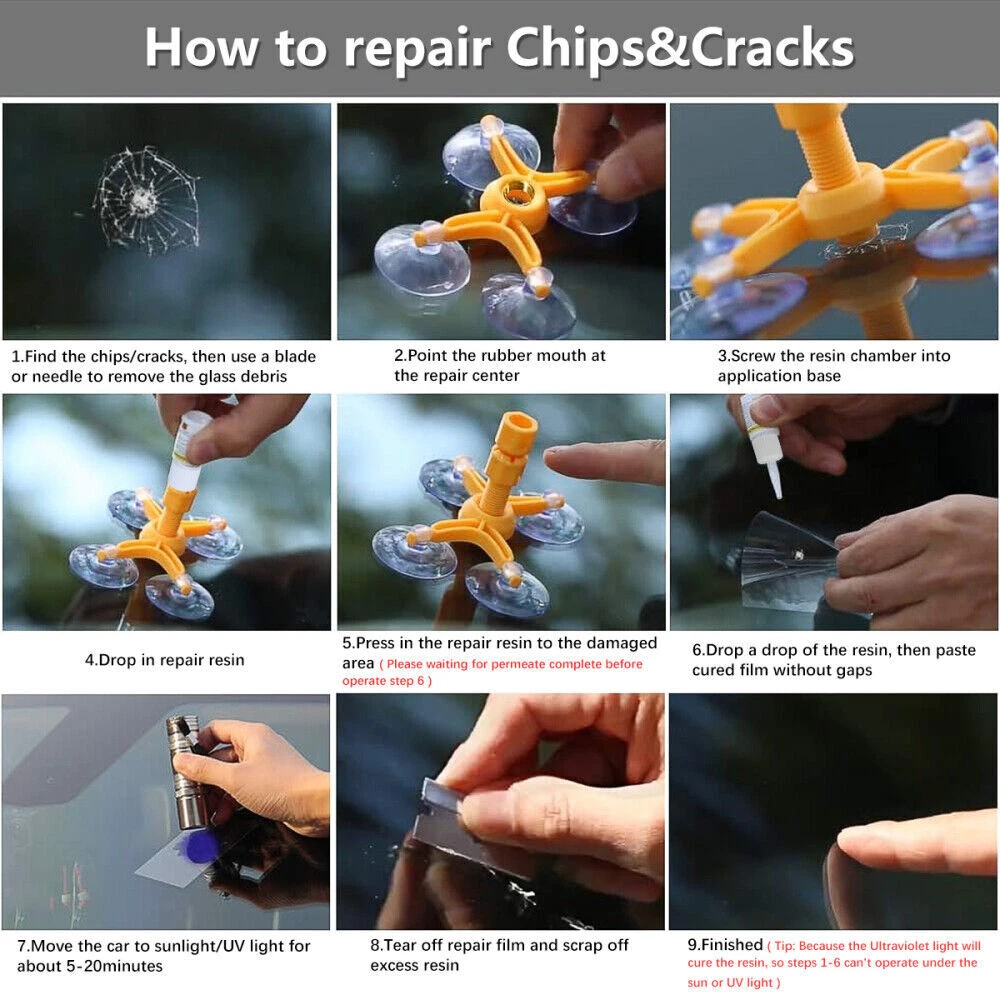 How to repair Chips&Cracks

1.Find the chips/cracks, then use a blade or needle to remove the glass debris

2.Point the rubber mouth at the repair center

3.Screw the resin chamber into application base

4.Drop in repair resin

5.Press in the repair resin to the damaged area ( Please waiting for permeate complete before operate step 6 )

6.Drop a drop of the resin, then paste cured film without gaps

7.Move the car to sunlight/UV light for about 5-20minutes

8.Tear off repair film and scrap off excess resin

9.Finished ( Tip: Because the Ultraviolet light will cure the resin, so steps 1-6 can't operate under the sun or UV light )