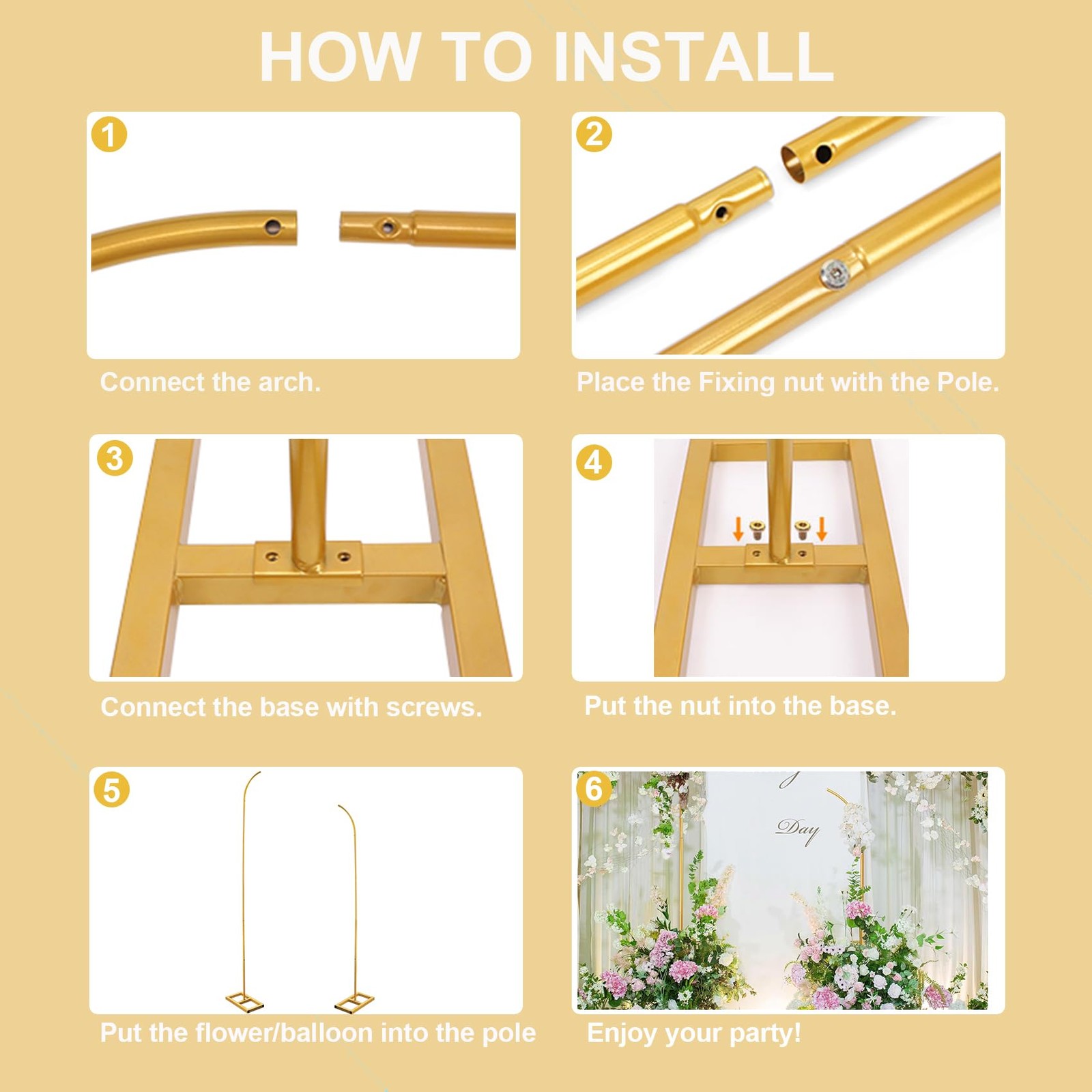 HOW TO INSTALL

1

Connect the arch.

2

Place the Fixing nut with the Pole.

3

Connect the base with screws.

4

Put the nut into the base.

5

Put the flower/balloon into the pole

6

Day

Enjoy your party!