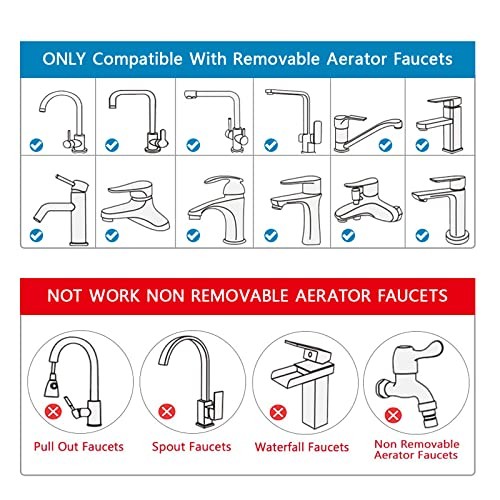 ONLY Compatible With Removable Aerator Faucets

NOT WORK NON REMOVABLE AERATOR FAUCETS

Pull Out Faucets

Spout Faucets

Waterfall Faucets

Non Removable Aerator Faucets