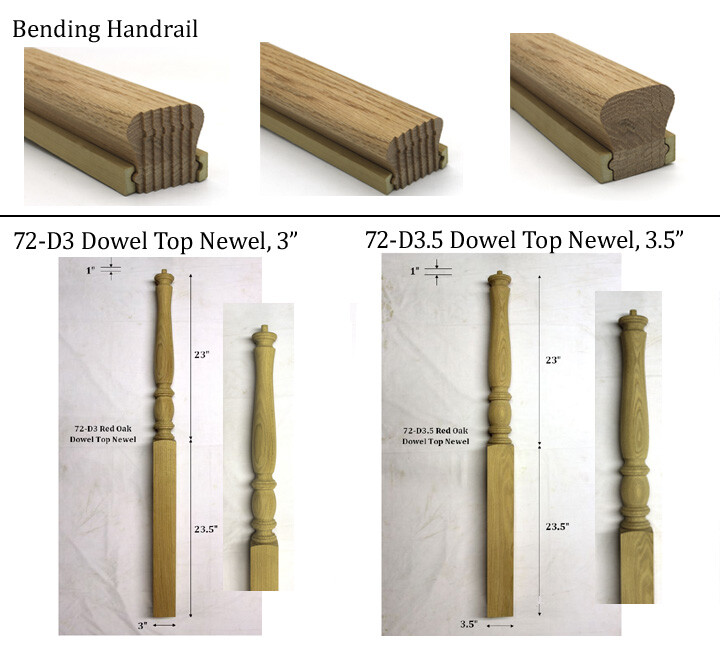 Bending Handrail

72-D3 Dowel Top Newel, 3”

1"

23"

72-D3 Red Oak Dowel Top Newel

23.5"

3"

72-D3.5 Dowel Top Newel, 3.5”

1"

23"

72-D3.5 Red Oak Dowel Top Newel

23.5"

3.5"