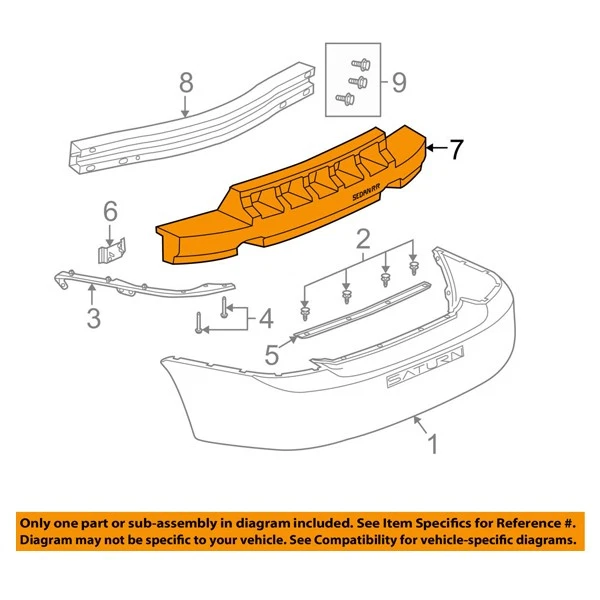 8

9

7

SEDAN RR

6

2

3

4

5

SATURN

1

Only one part or sub-assembly in diagram included. See Item Specifics for Reference #.
Diagram may not be specific to your vehicle. See Compatibility for vehicle-specific diagrams.