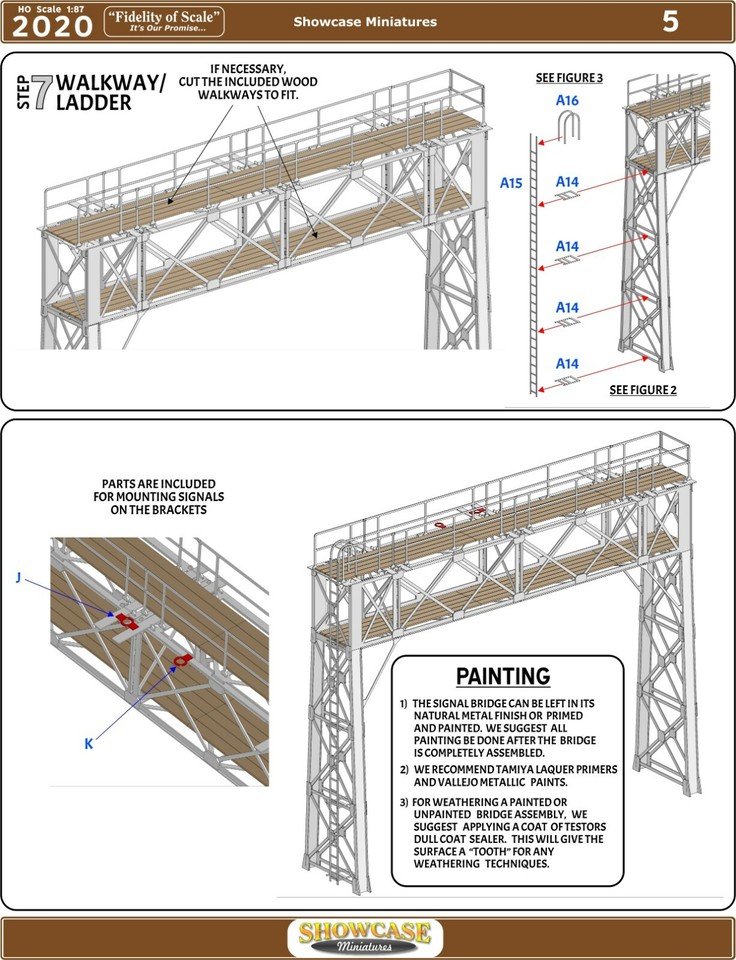 HO Scale 1:87
2020
"Fidelity of Scale"
It's Our Promise...
Showcase Miniatures
5

STEP 7 WALKWAY/ LADDER

IF NECESSARY, CUT THE INCLUDED WOOD WALKWAYS TO FIT.

SEE FIGURE 3
A16
A15
A14
A14
A14
A14
SEE FIGURE 2

PARTS ARE INCLUDED FOR MOUNTING SIGNALS ON THE BRACKETS

J
K

PAINTING

1) THE SIGNAL BRIDGE CAN BE LEFT IN ITS NATURAL METAL FINISH OR PRIMED AND PAINTED. WE SUGGEST ALL PAINTING BE DONE AFTER THE BRIDGE IS COMPLETELY ASSEMBLED.

2) WE RECOMMEND TAMIYA LAQUER PRIMERS AND VALLEJO METALLIC PAINTS.

3) FOR WEATHERING A PAINTED OR UNPAINTED BRIDGE ASSEMBLY, WE SUGGEST APPLYING A COAT OF TESTORS DULL COAT SEALER. THIS WILL GIVE THE SURFACE A "TOOTH" FOR ANY WEATHERING TECHNIQUES.

SHOWCASE
Miniatures