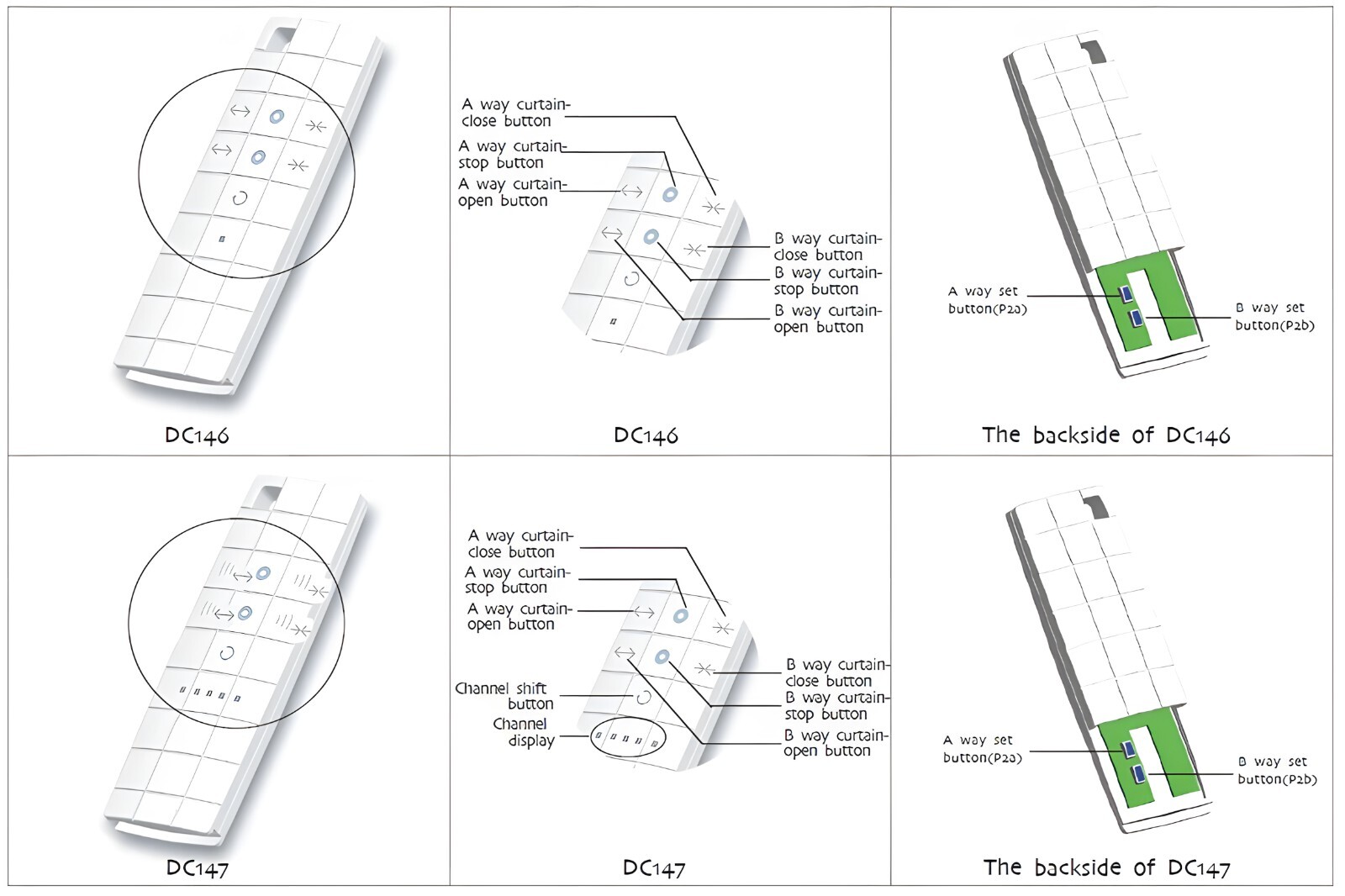 DC146

A way curtain-close button
A way curtain-stop button
A way curtain-open button
B way curtain-close button
B way curtain-stop button
B way curtain-open button

DC146

A way set button(P2a)
B way set button(P2b)

The backside of DC146

DC147

A way curtain-close button
A way curtain-stop button
A way curtain-open button
Channel shift button
Channel display
B way curtain-close button
B way curtain-stop button
B way curtain-open button

DC147

A way set button(P2a)
B way set button(P2b)

The backside of DC147