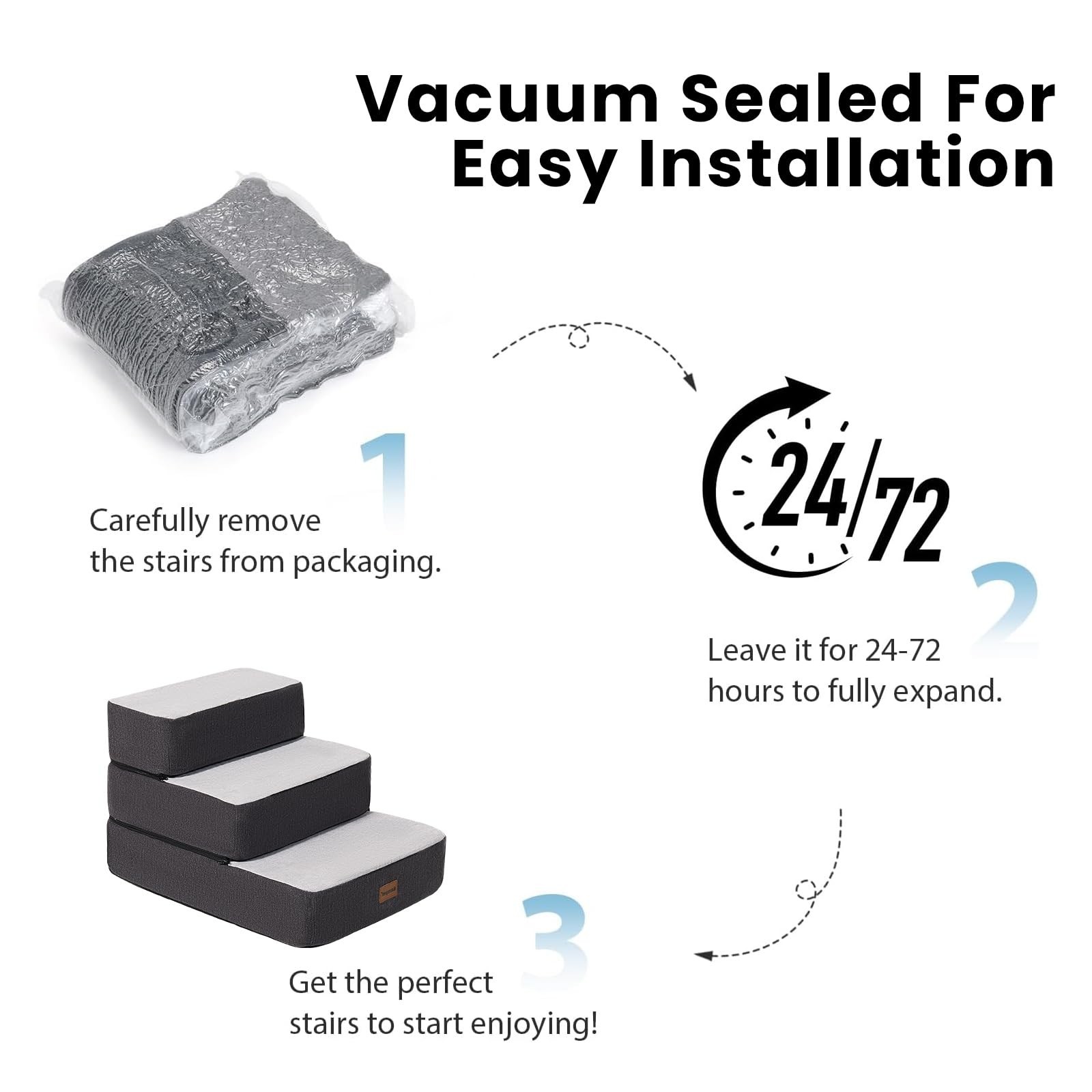 Vacuum Sealed For Easy Installation

1

Carefully remove the stairs from packaging.

24/72

2

Leave it for 24-72 hours to fully expand.

3

Get the perfect stairs to start enjoying!