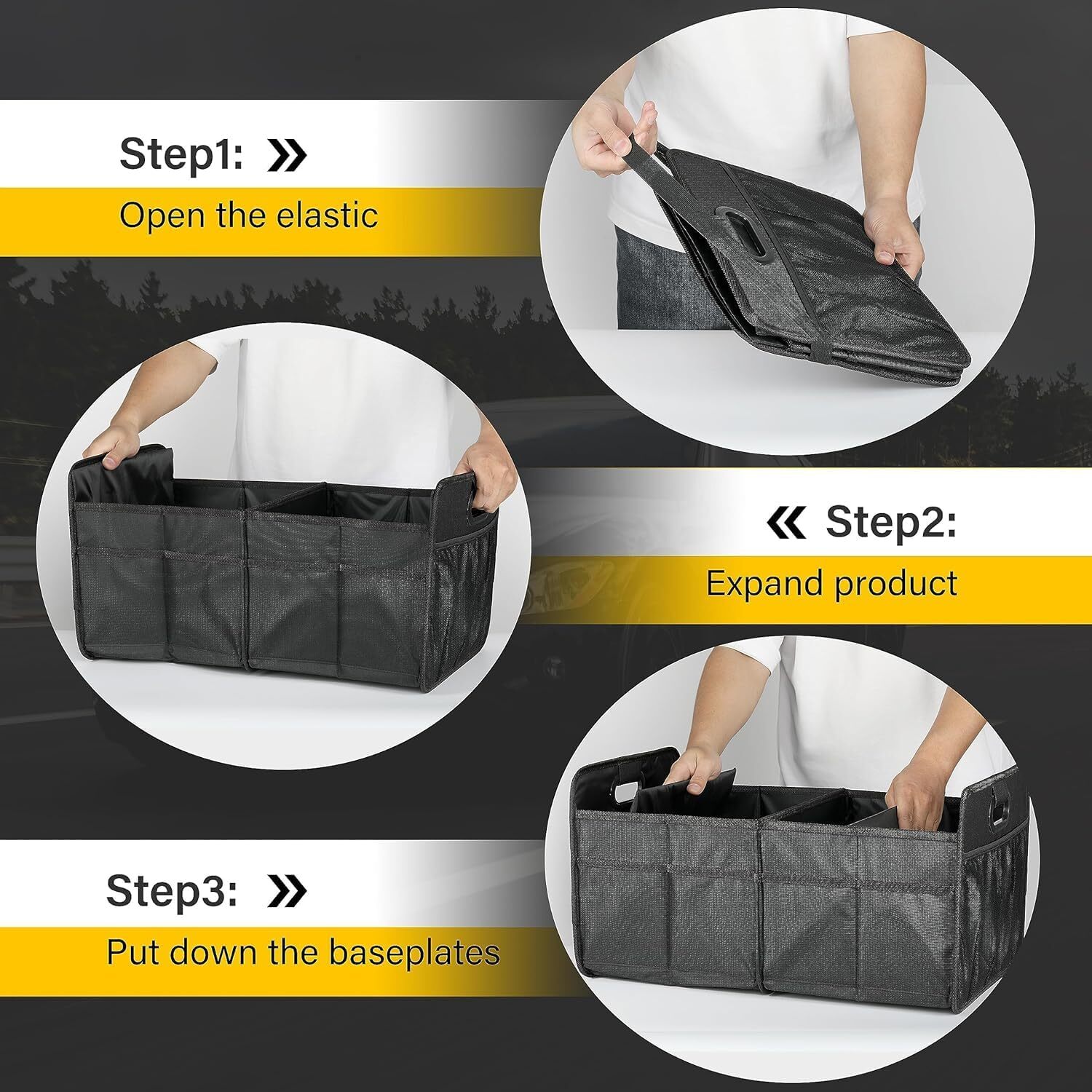 Step1: »

Open the elastic

« Step2:

Expand product

Step3: »

Put down the baseplates