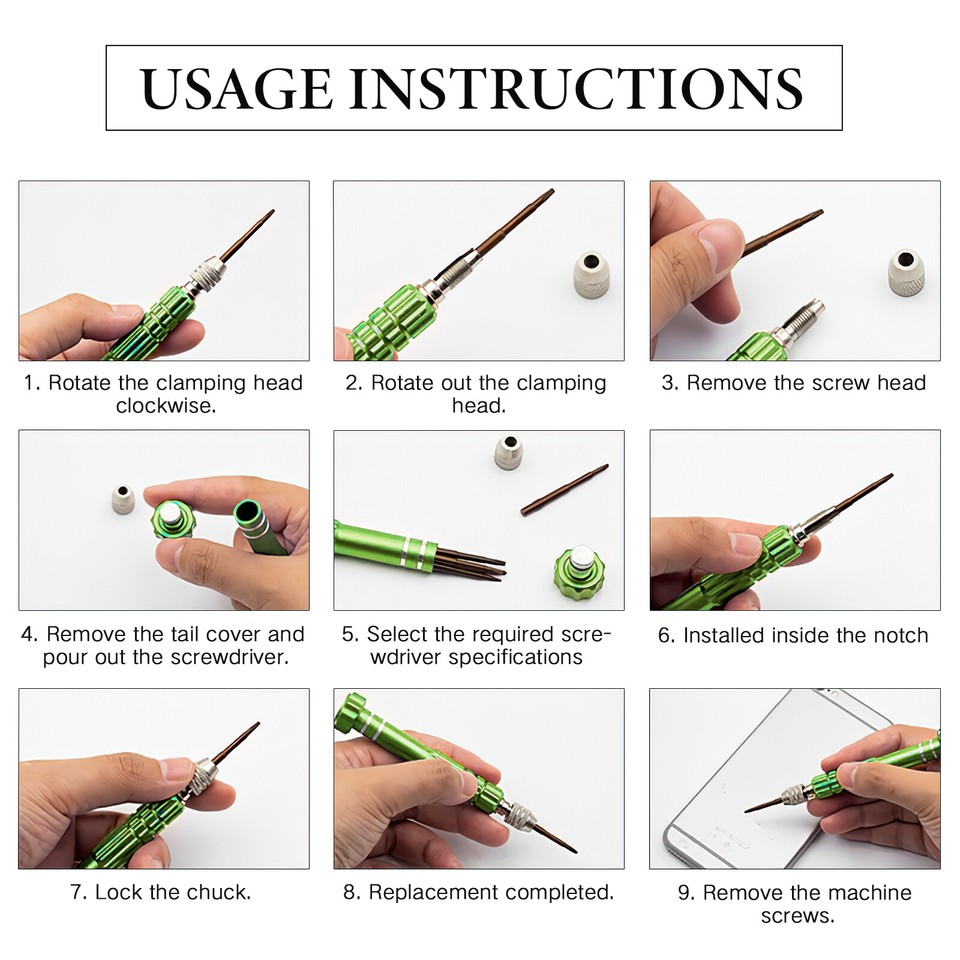 USAGE INSTRUCTIONS

1. Rotate the clamping head clockwise.

2. Rotate out the clamping head.

3. Remove the screw head

4. Remove the tail cover and pour out the screwdriver.

5. Select the required screwdriver specifications

6. Installed inside the notch

7. Lock the chuck.

8. Replacement completed.

9. Remove the machine screws.