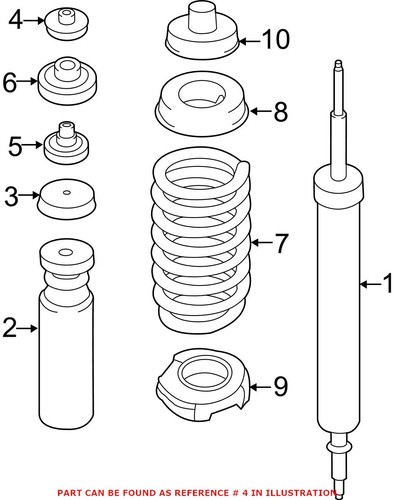 4
10
6
8
5
3
7
1
2
9
PART CAN BE FOUND AS REFERENCE # 4 IN ILLUSTRATION