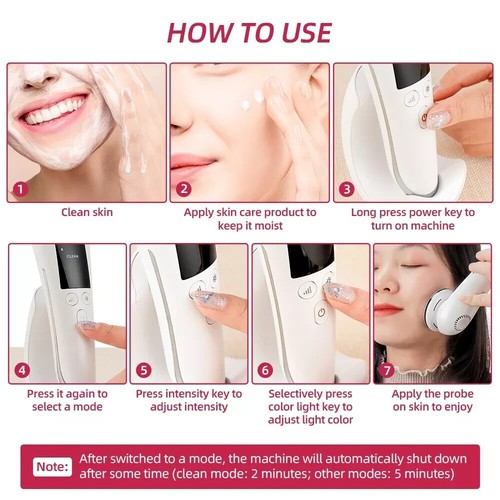 HOW TO USE

1
Clean skin

2
Apply skin care product to keep it moist

3
Long press power key to turn on machine

CLEAN
4
Press it again to select a mode

5
Press intensity key to adjust intensity

6
Selectively press color light key to adjust light color

7
Apply the probe on skin to enjoy

Note: After switched to a mode, the machine will automatically shut down after some time (clean mode: 2 minutes; other modes: 5 minutes)