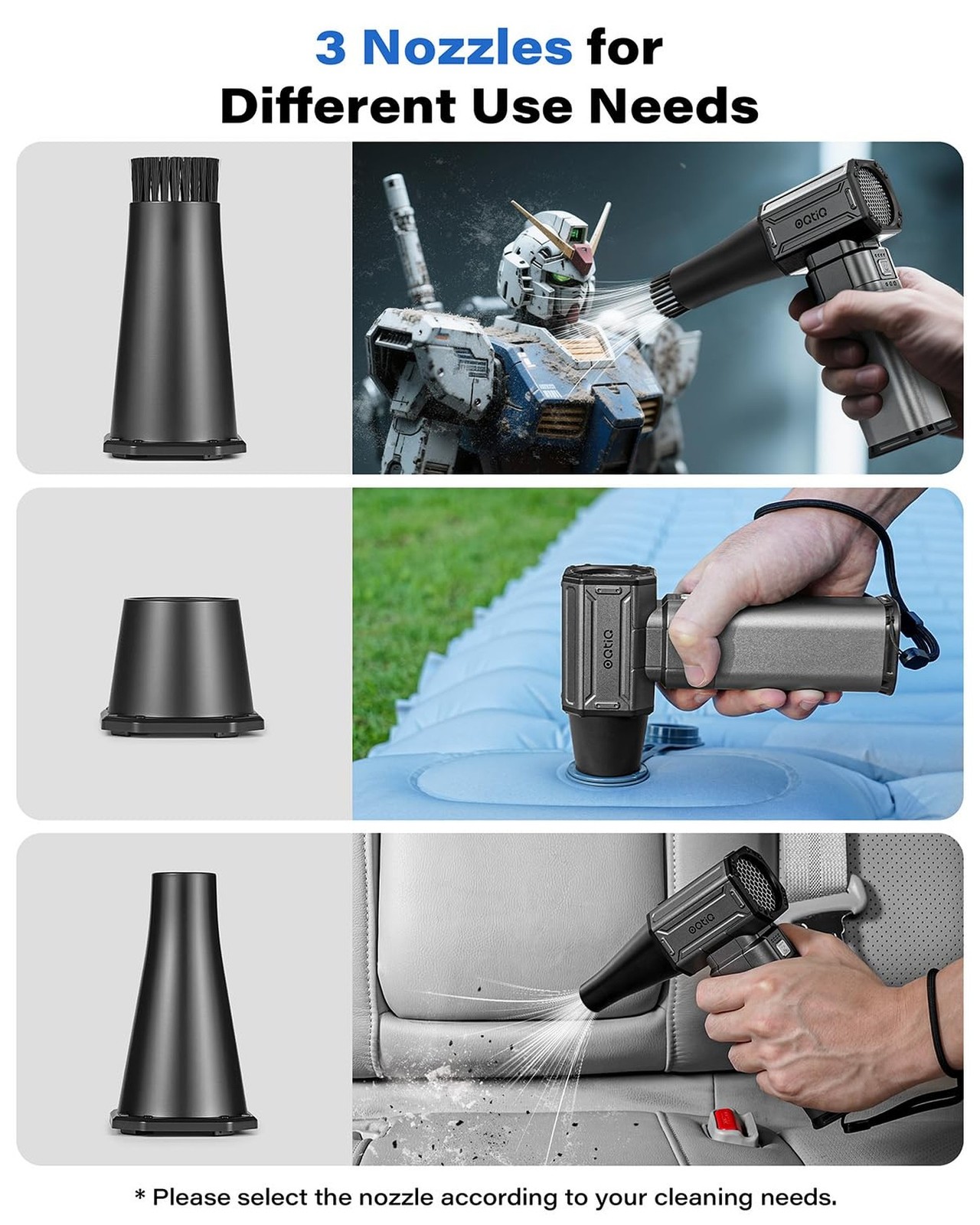 3 Nozzles for
Different Use Needs

oatiq

oatiq

oatiq

* Please select the nozzle according to your cleaning needs.