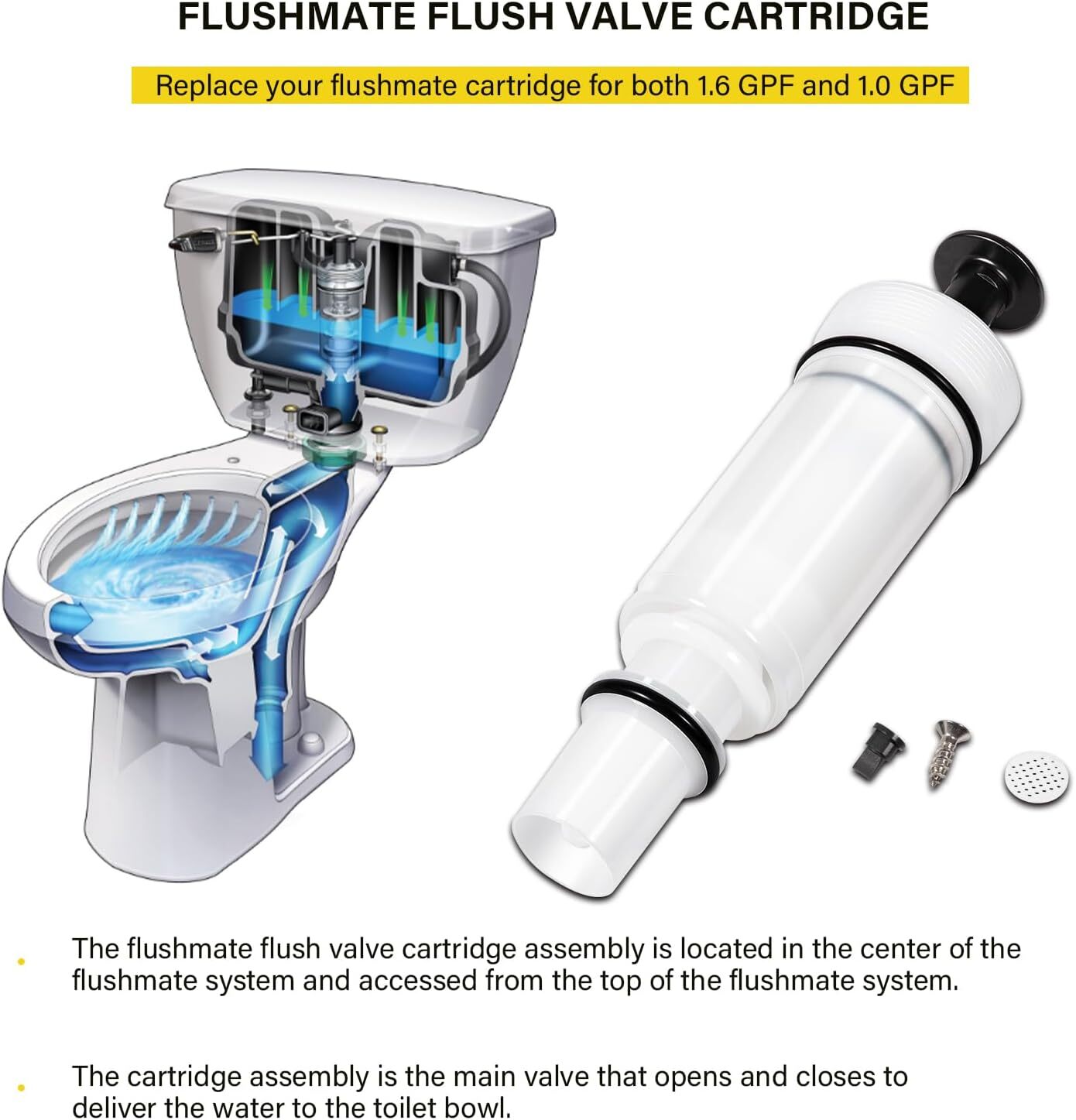 FLUSHMATE FLUSH VALVE CARTRIDGE

Replace your flushmate cartridge for both 1.6 GPF and 1.0 GPF

• The flushmate flush valve cartridge assembly is located in the center of the flushmate system and accessed from the top of the flushmate system.

• The cartridge assembly is the main valve that opens and closes to deliver the water to the toilet bowl.