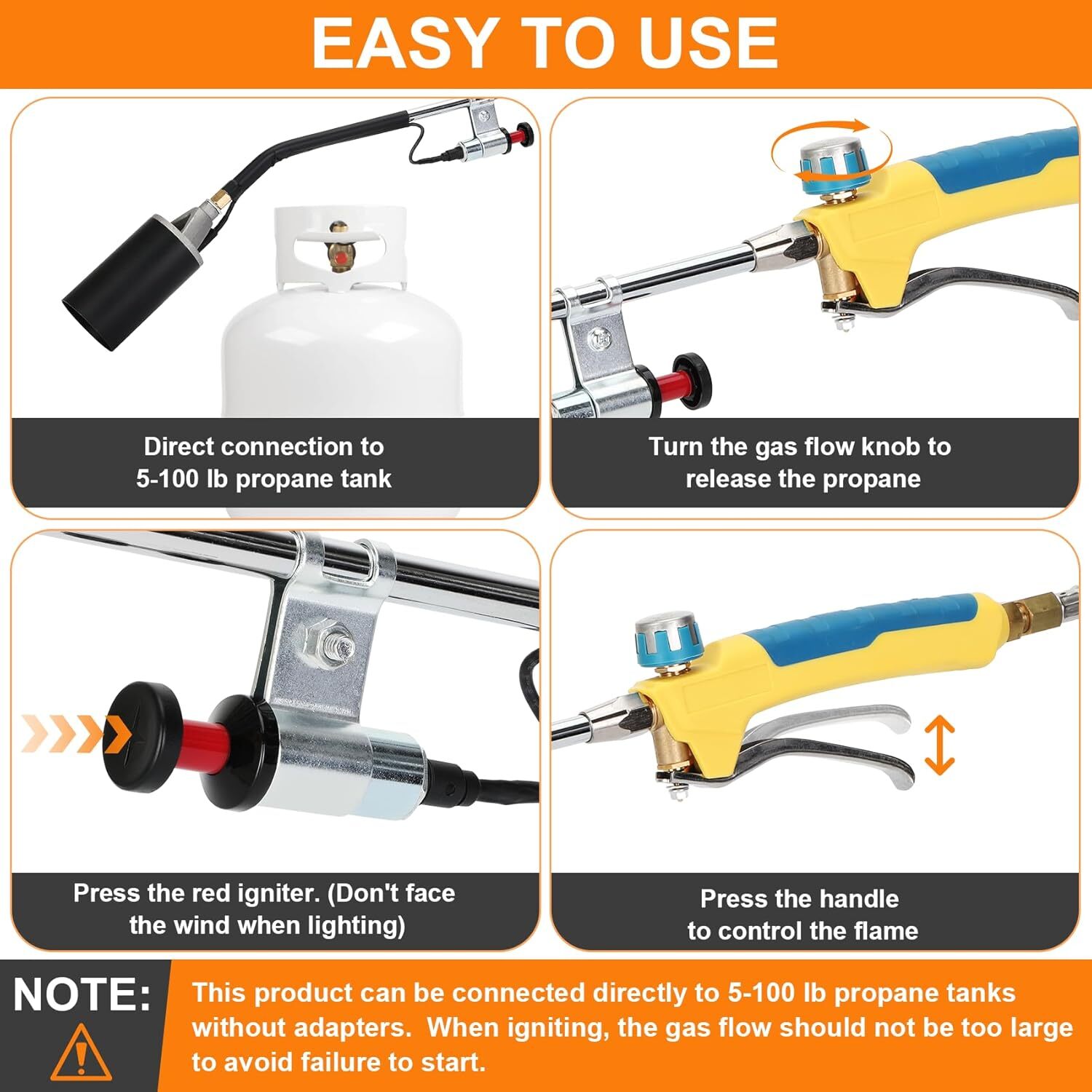 EASY TO USE

Direct connection to 5-100 lb propane tank

Turn the gas flow knob to release the propane

Press the red igniter. (Don't face the wind when lighting)

Press the handle to control the flame

NOTE:

This product can be connected directly to 5-100 lb propane tanks without adapters. When igniting, the gas flow should not be too large to avoid failure to start.