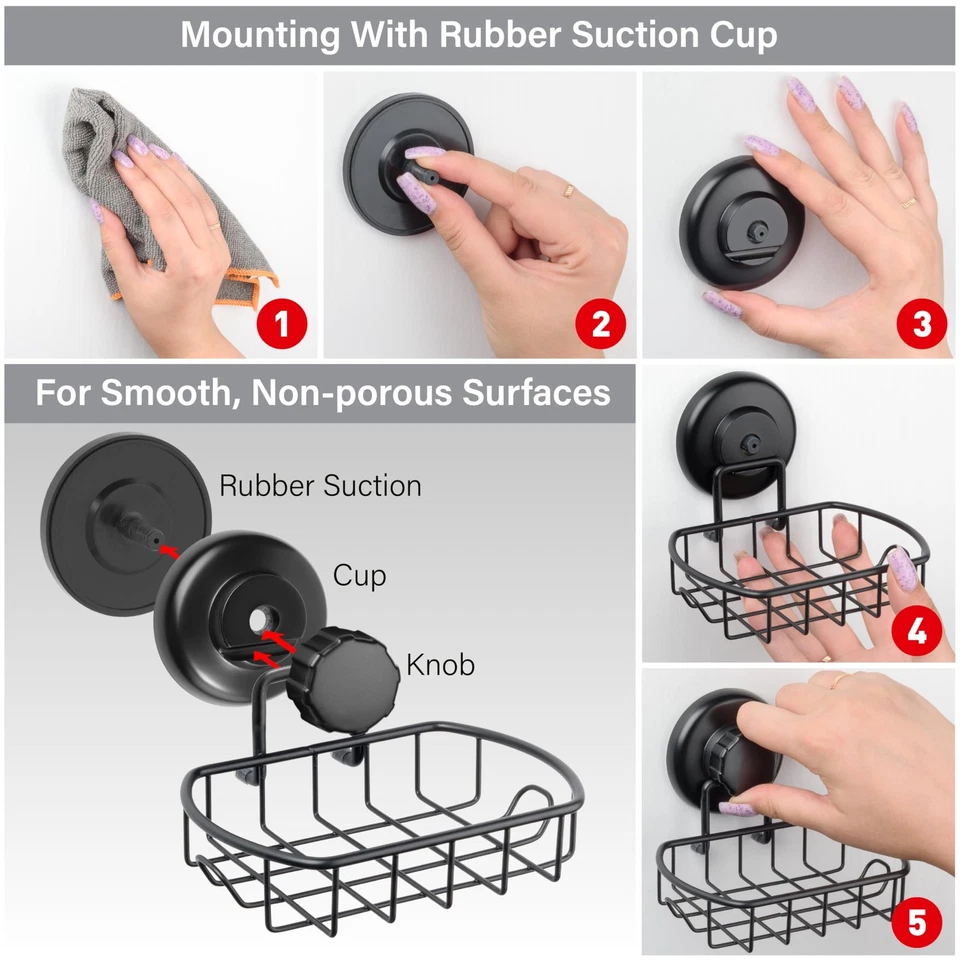 Mounting With Rubber Suction Cup

1

2

3

For Smooth, Non-porous Surfaces

Rubber Suction

Cup

Knob

4

5