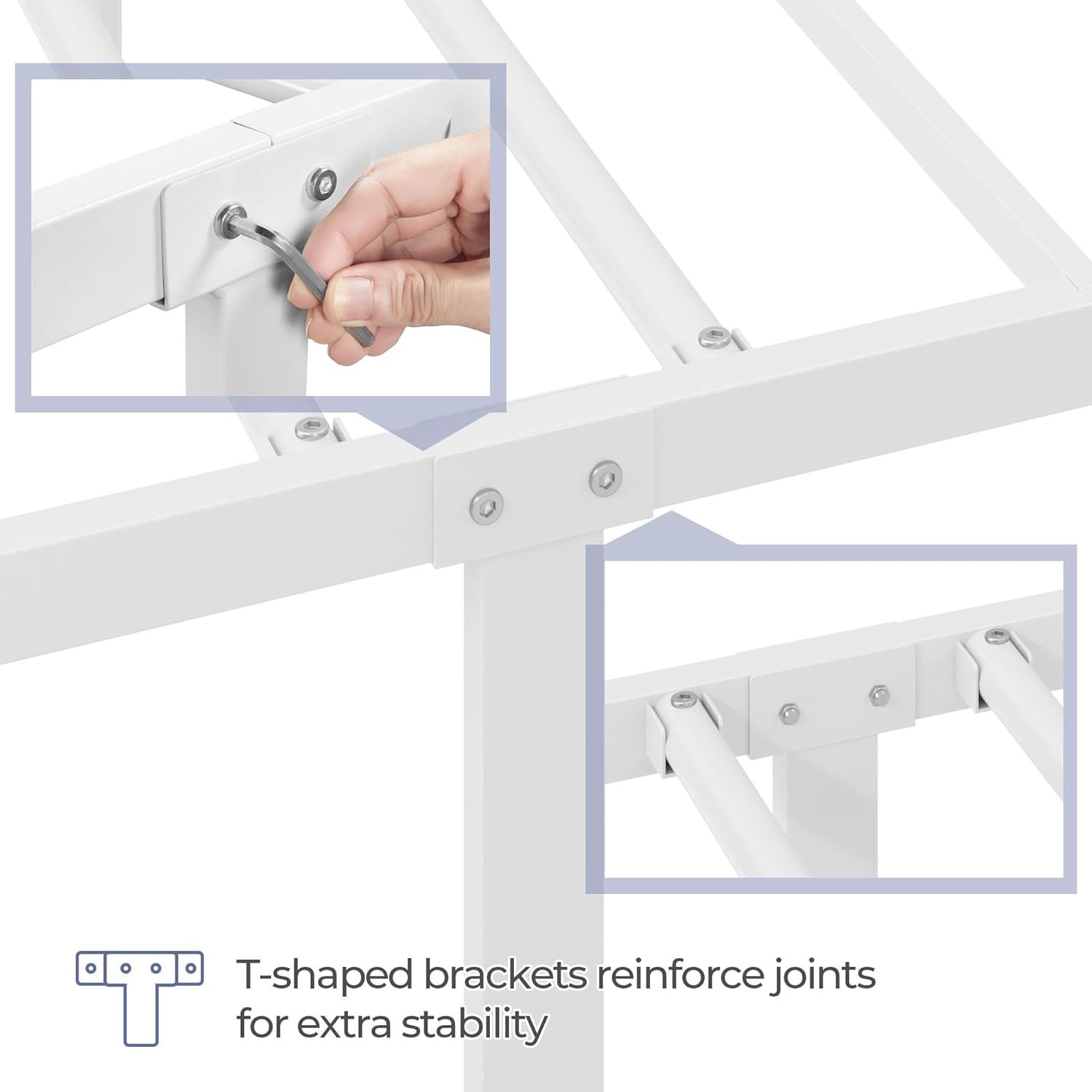 T-shaped brackets reinforce joints for extra stability