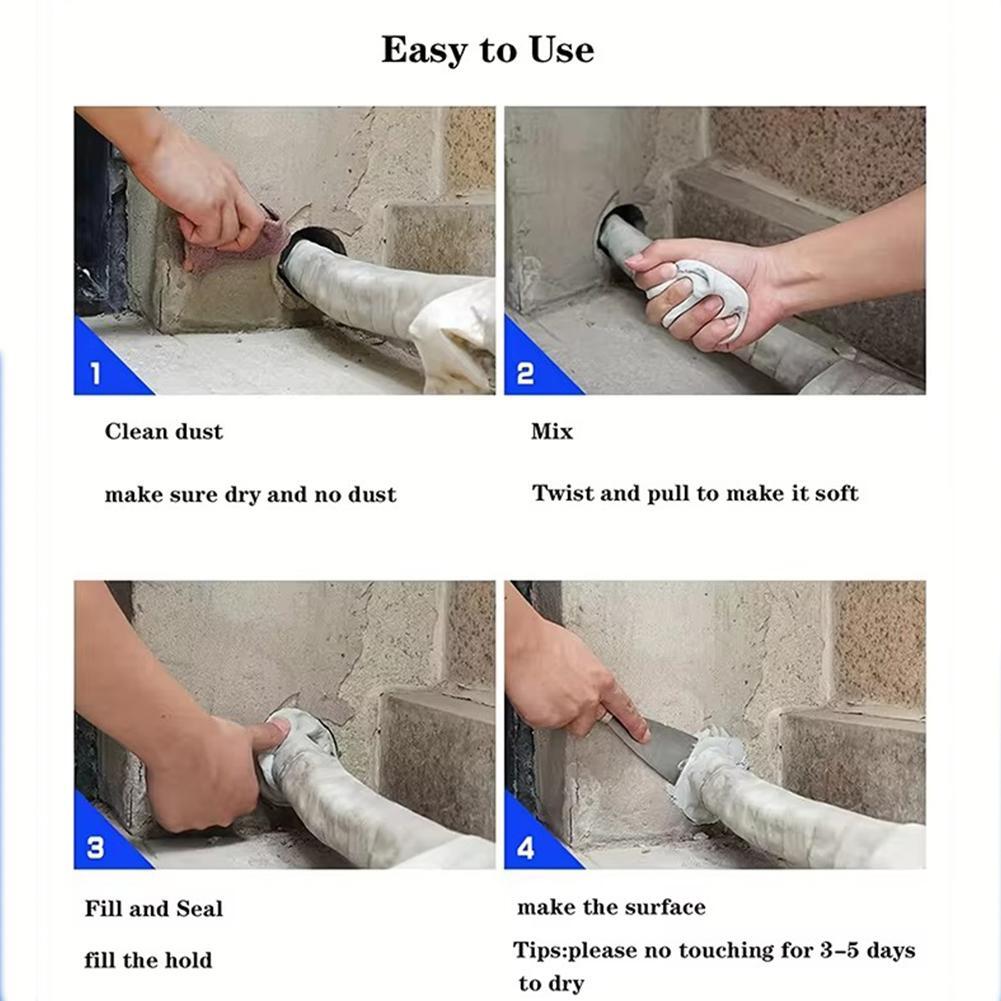 Easy to Use

1

Clean dust

make sure dry and no dust

2

Mix

Twist and pull to make it soft

3

Fill and Seal

fill the hold

4

make the surface

Tips:please no touching for 3-5 days to dry