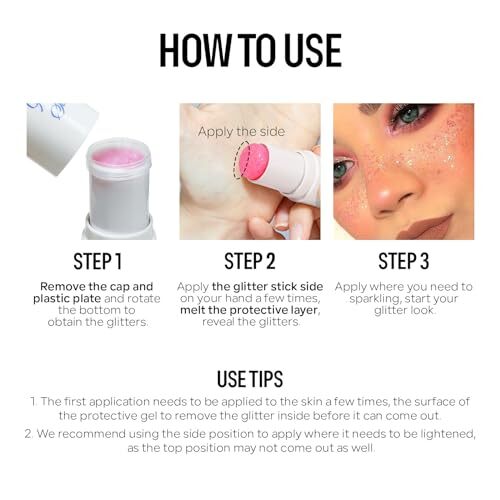 HOW TO USE

Apply the side

STEP 1

Remove the cap and plastic plate and rotate the bottom to obtain the glitters.

STEP 2

Apply the glitter stick side on your hand a few times, melt the protective layer, reveal the glitters.

STEP 3

Apply where you need to sparkling, start your glitter look.

USE TIPS

1. The first application needs to be applied to the skin a few times, the surface of the protective gel to remove the glitter inside before it can come out.

2. We recommend using the side position to apply where it needs to be lightened, as the top position may not come out as well.