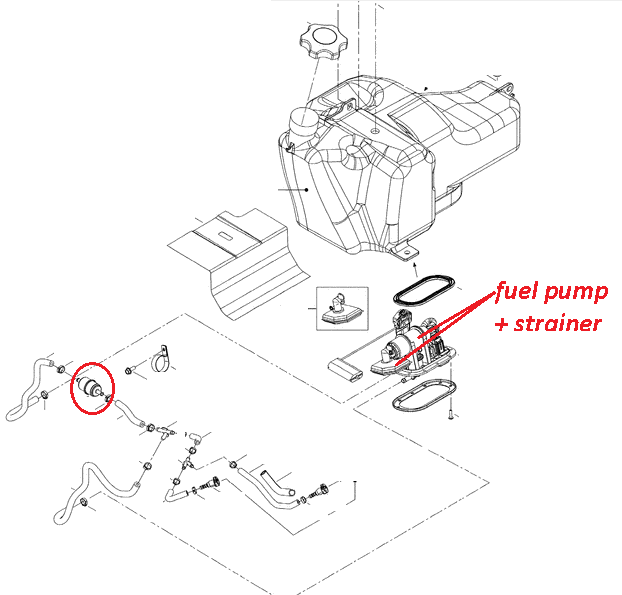 fuel pump
+ strainer