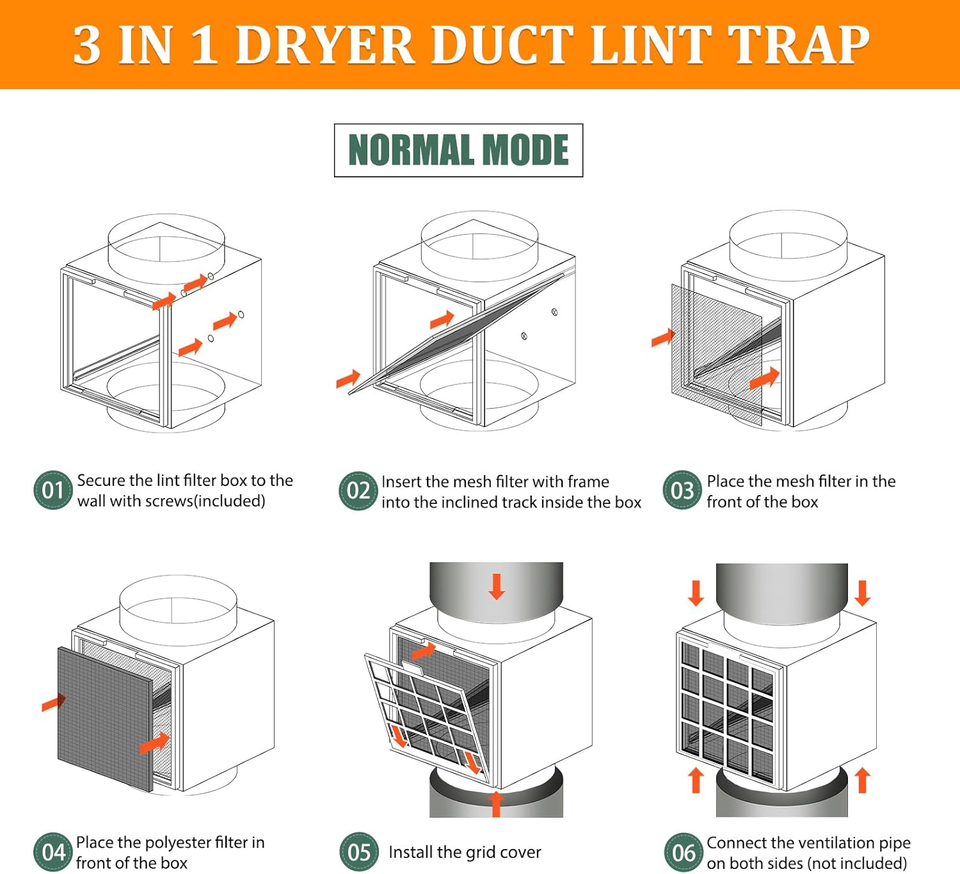 3 IN 1 DRYER DUCT LINT TRAP

NORMAL MODE

01 Secure the lint filter box to the wall with screws(included)

02 Insert the mesh filter with frame into the inclined track inside the box

03 Place the mesh filter in the front of the box

04 Place the polyester filter in front of the box

05 Install the grid cover

06 Connect the ventilation pipe on both sides (not included)