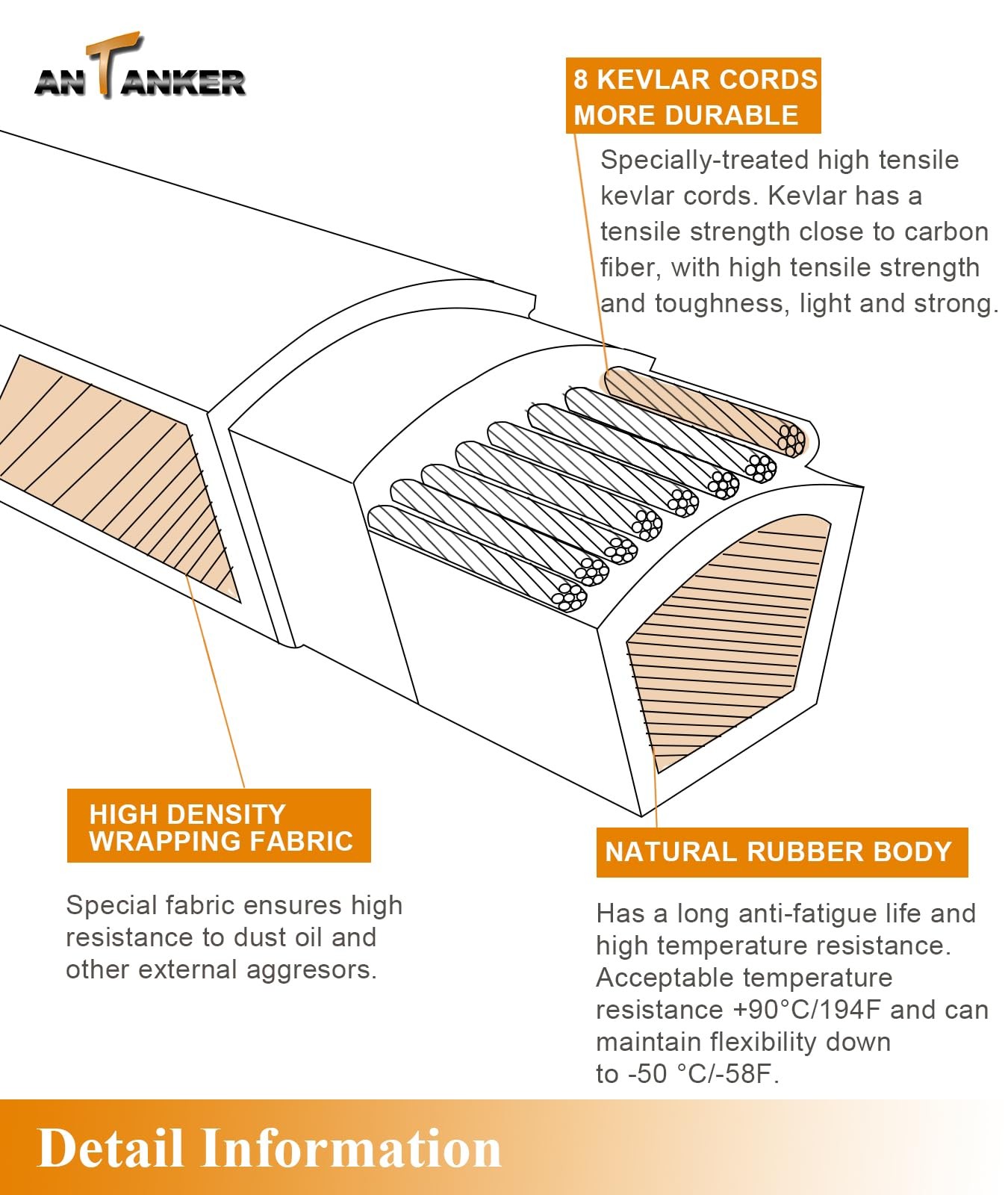 ANTANKER

8 KEVLAR CORDS MORE DURABLE

Specially-treated high tensile kevlar cords. Kevlar has a tensile strength close to carbon fiber, with high tensile strength and toughness, light and strong.

HIGH DENSITY WRAPPING FABRIC

Special fabric ensures high resistance to dust oil and other external aggresors.

NATURAL RUBBER BODY

Has a long anti-fatigue life and high temperature resistance. Acceptable temperature resistance +90°C/194F and can maintain flexibility down to -50 °C/-58F.

Detail Information