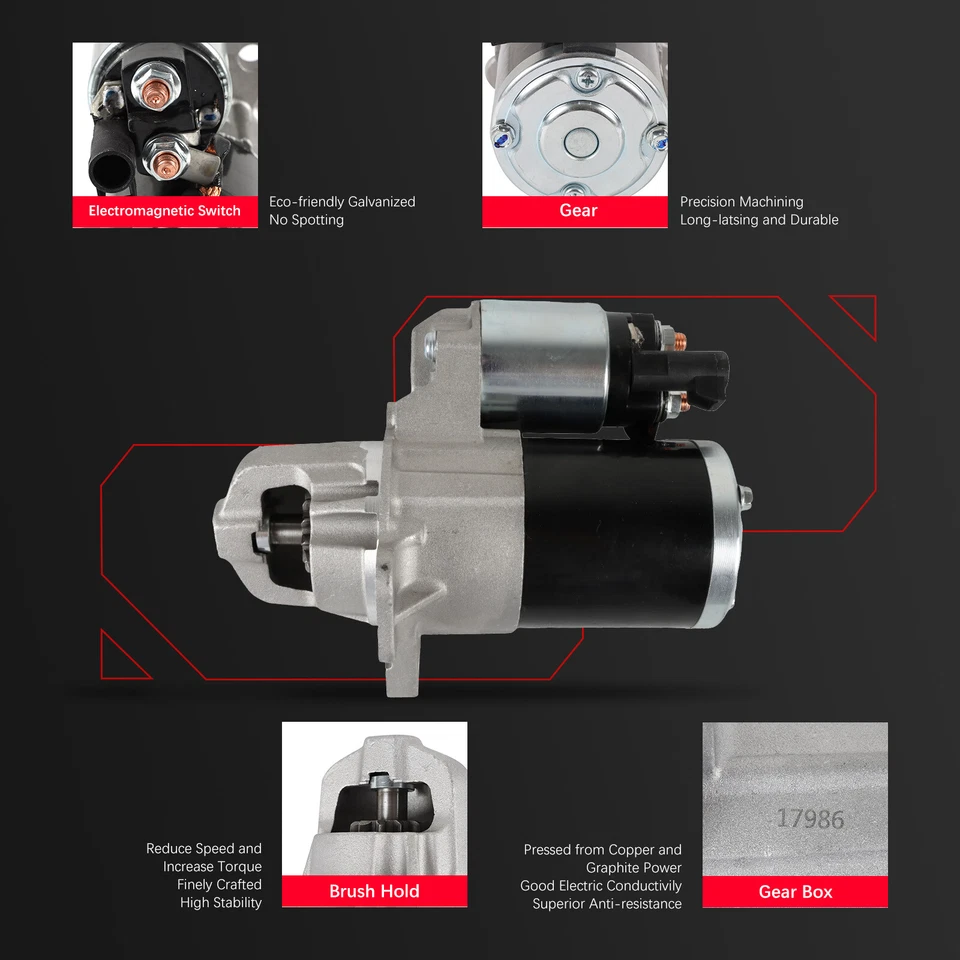 Electromagnetic Switch

Eco-friendly Galvanized
No Spotting

Gear

Precision Machining
Long-latsing and Durable

Reduce Speed and
Increase Torque
Finely Crafted
High Stability

Brush Hold

Pressed from Copper and
Graphite Power
Good Electric Conductivily
Superior Anti-resistance

17986

Gear Box