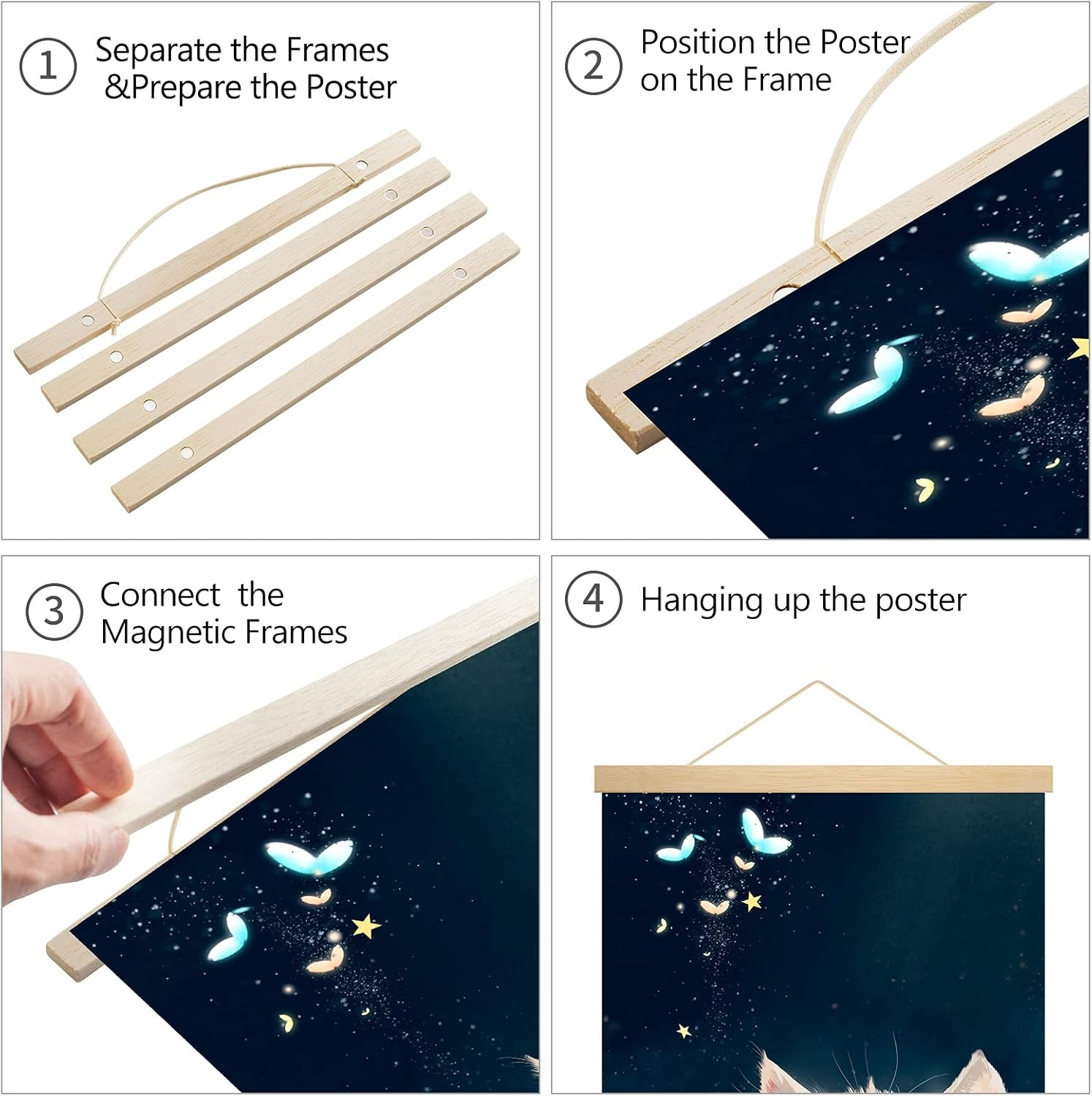 1 Separate the Frames &Prepare the Poster

2 Position the Poster on the Frame

3 Connect the Magnetic Frames

4 Hanging up the poster