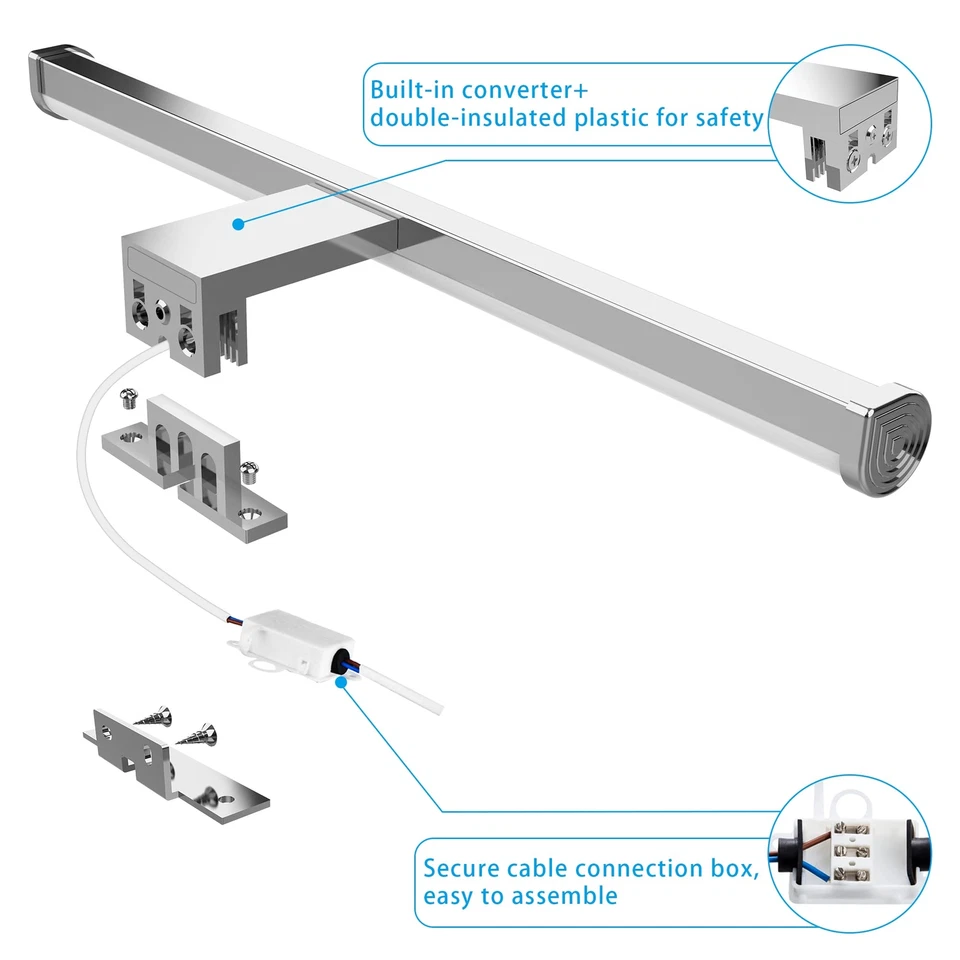 Built-in converter+
double-insulated plastic for safety

Secure cable connection box,
easy to assemble